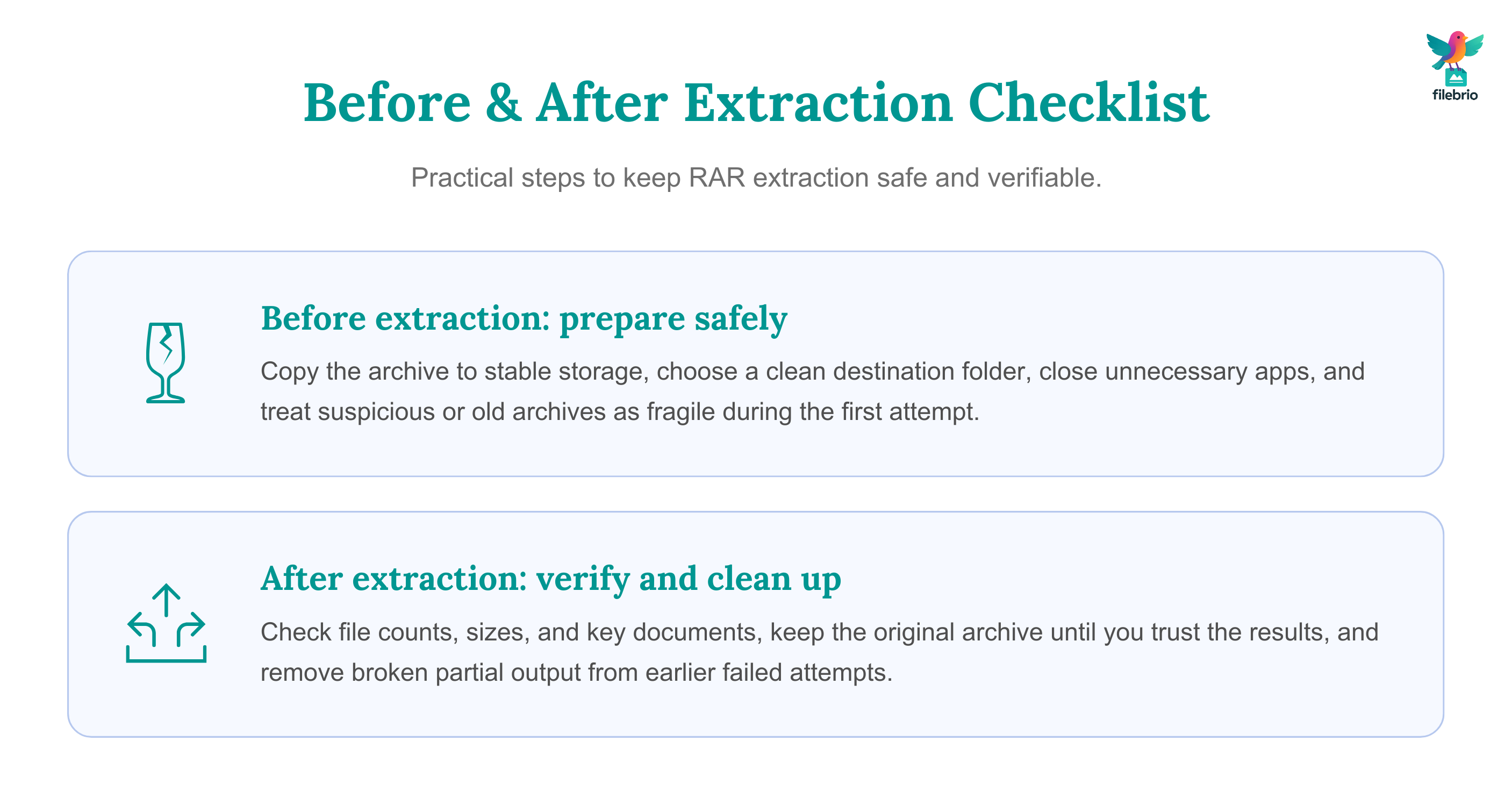 filebrio

Before & After Extraction Checklist

Practical steps to keep RAR extraction safe and verifiable.

Before extraction: prepare safely

Copy the archive to stable storage, choose a clean destination folder, close unnecessary apps, and treat suspicious or old archives as fragile during the first attempt.

After extraction: verify and clean up

Check file counts, sizes, and key documents, keep the original archive until you trust the results, and remove broken partial output from earlier failed attempts.