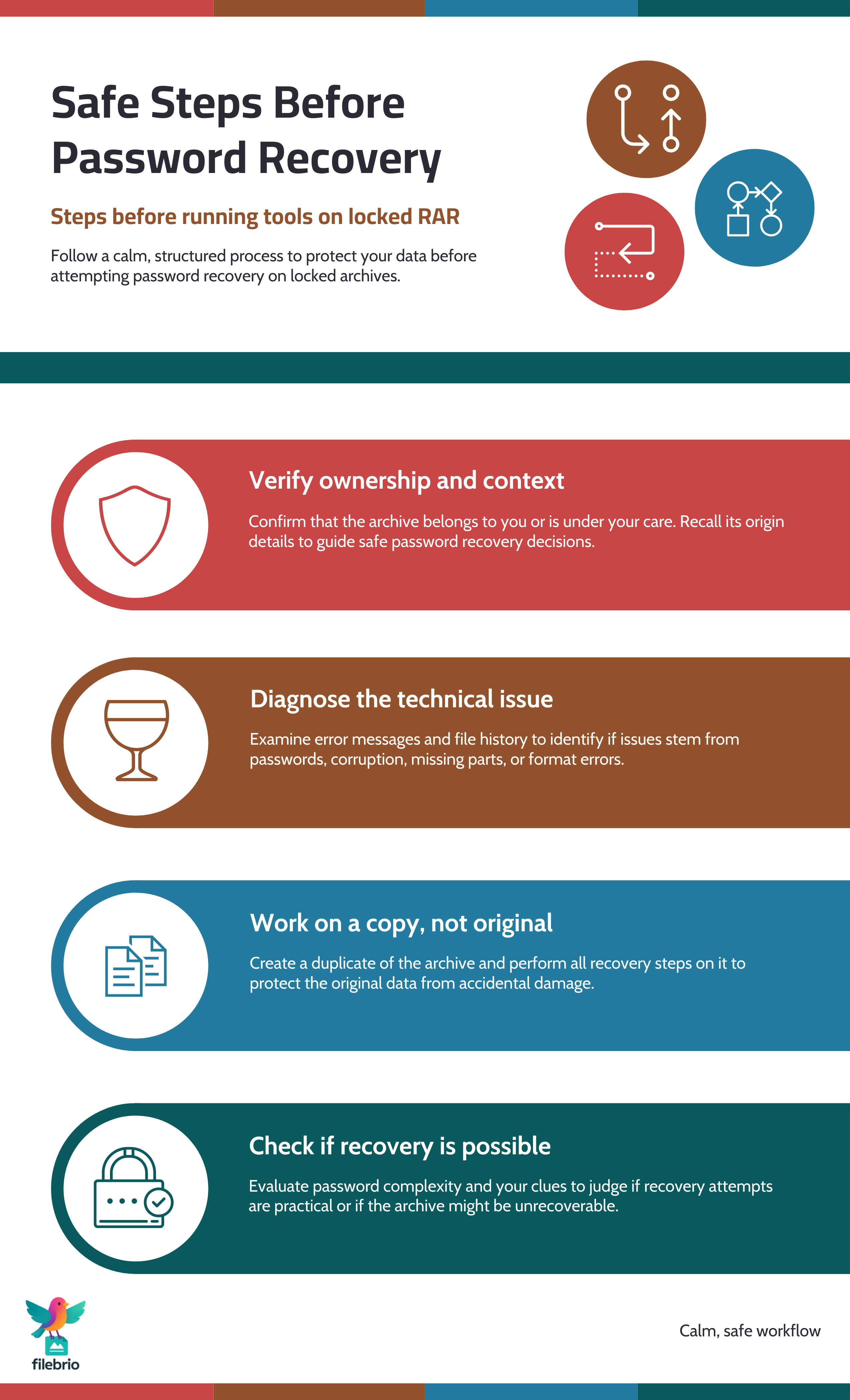 Safe Steps Before Password Recovery

Steps before running tools on locked RAR

Follow a calm, structured process to protect your data before attempting password recovery on locked archives.

Verify ownership and context

Confirm that the archive belongs to you or is under your care. Recall its origin details to guide safe password recovery decisions.

Diagnose the technical issue

Examine error messages and file history to identify if issues stem from passwords, corruption, missing parts, or format errors.

Work on a copy, not original

Create a duplicate of the archive and perform all recovery steps on it to protect the original data from accidental damage.

Check if recovery is possible

Evaluate password complexity and your clues to judge if recovery attempts are practical or if the archive might be unrecoverable.

filebrio

Calm, safe workflow