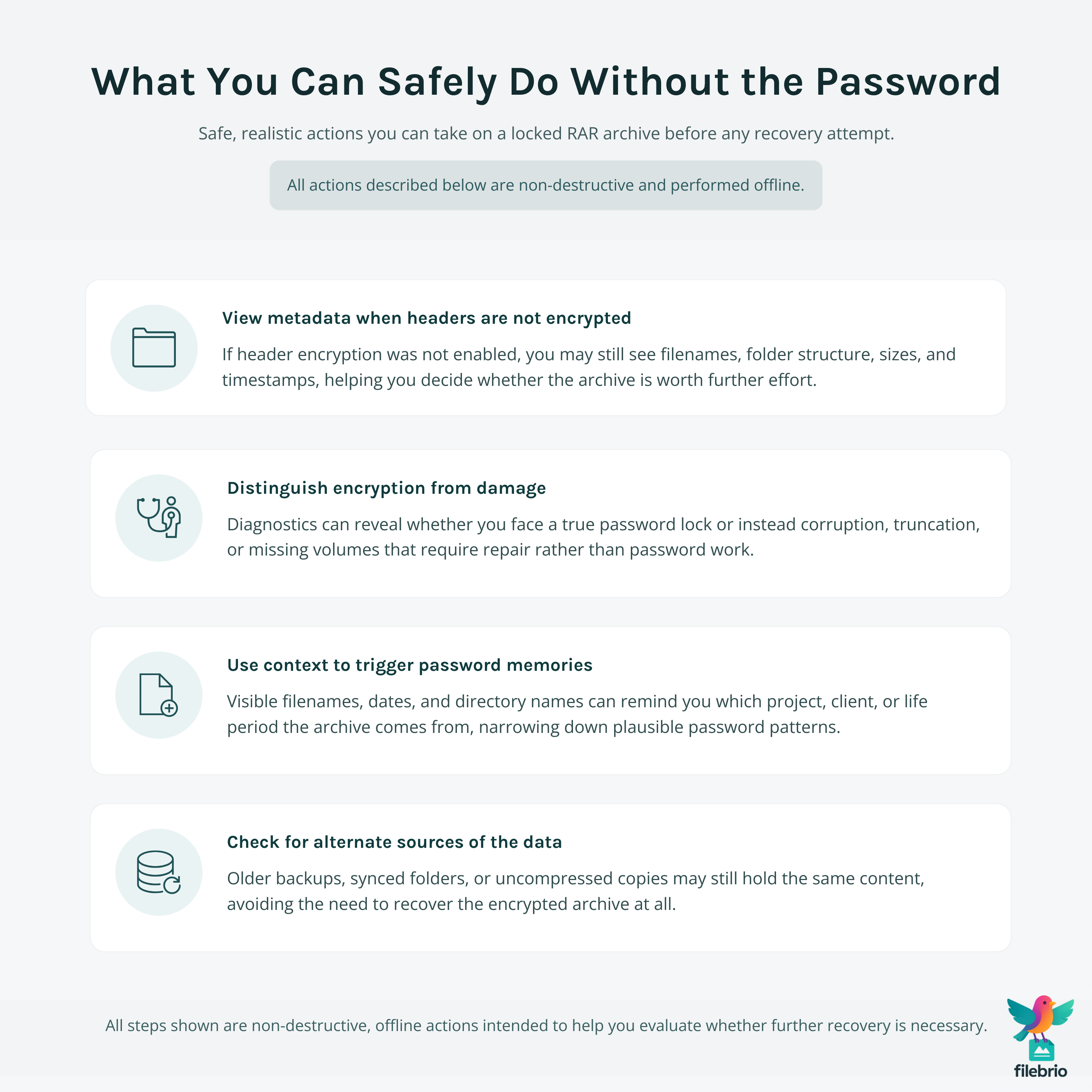 What You Can Safely Do Without the Password

Safe, realistic actions you can take on a locked RAR archive before any recovery attempt.

All actions described below are non-destructive and performed offline.

View metadata when headers are not encrypted

If header encryption was not enabled, you may still see filenames, folder structure, sizes, and timestamps, helping you decide whether the archive is worth further effort.

Distinguish encryption from damage

Diagnostics can reveal whether you face a true password lock or instead corruption, truncation, or missing volumes that require repair rather than password work.

Use context to trigger password memories

Visible filenames, dates, and directory names can remind you which project, client, or life period the archive comes from, narrowing down plausible password patterns.

Check for alternate sources of the data

Older backups, synced folders, or uncompressed copies may still hold the same content, avoiding the need to recover the encrypted archive at all.

All steps shown are non-destructive, offline actions intended to help you evaluate whether further recovery is necessary.

filebrio