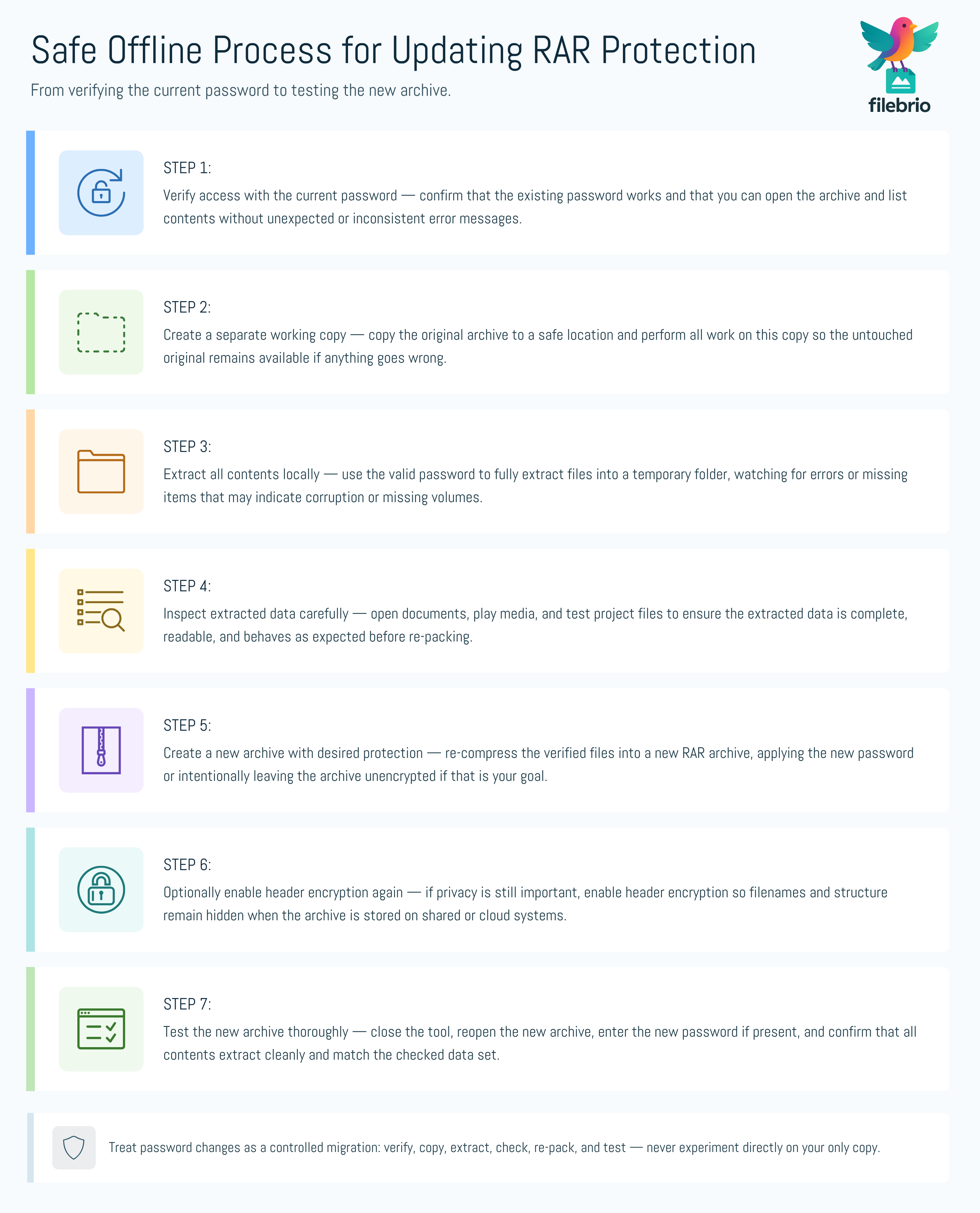 Safe Offline Process for Updating RAR Protection

From verifying the current password to testing the new archive.

filebrio

STEP 1:

Verify access with the current password — confirm that the existing password works and that you can open the archive and list contents without unexpected or inconsistent error messages.

STEP 2:

Create a separate working copy — copy the original archive to a safe location and perform all work on this copy so the untouched original remains available if anything goes wrong.

STEP 3:

Extract all contents locally — use the valid password to fully extract files into a temporary folder, watching for errors or missing items that may indicate corruption or missing volumes.

STEP 4:

Inspect extracted data carefully — open documents, play media, and test project files to ensure the extracted data is complete, readable, and behaves as expected before re-packing.

STEP 5:

Create a new archive with desired protection — re-compress the verified files into a new RAR archive, applying the new password or intentionally leaving the archive unencrypted if that is your goal.

STEP 6:

Optionally enable header encryption again — if privacy is still important, enable header encryption so filenames and structure remain hidden when the archive is stored on shared or cloud systems.

STEP 7:

Test the new archive thoroughly — close the tool, reopen the new archive, enter the new password if present, and confirm that all contents extract cleanly and match the checked data set.

Treat password changes as a controlled migration: verify, copy, extract, check, re-pack, and test — never experiment directly on your only copy.