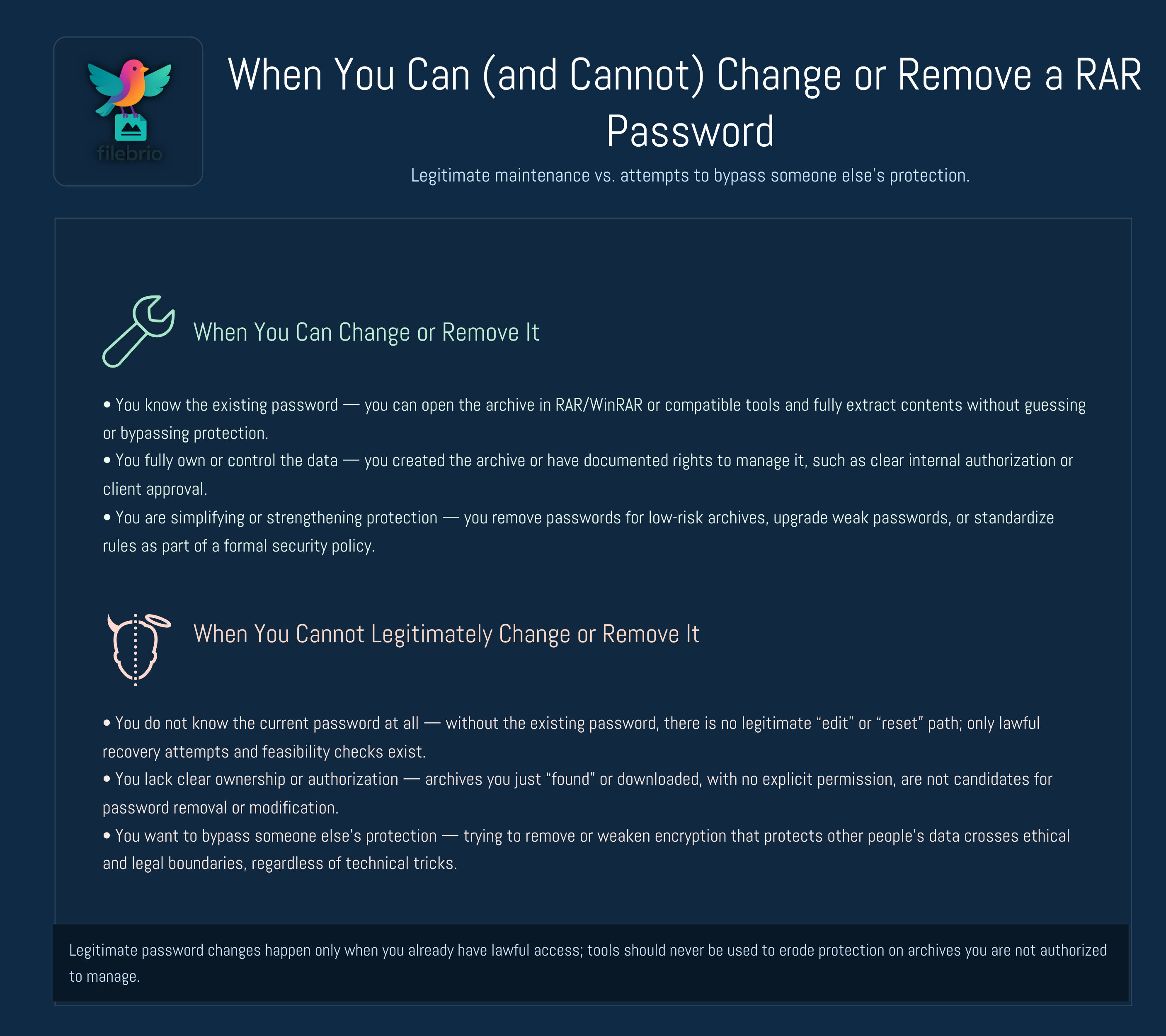 filebrio

When You Can (and Cannot) Change or Remove a RAR Password

Legitimate maintenance vs. attempts to bypass someone else's protection.

When You Can Change or Remove It

• You know the existing password — you can open the archive in RAR/WinRAR or compatible tools and fully extract contents without guessing or bypassing protection.
• You fully own or control the data — you created the archive or have documented rights to manage it, such as clear internal authorization or client approval.
• You are simplifying or strengthening protection — you remove passwords for low-risk archives, upgrade weak passwords, or standardize rules as part of a formal security policy.

When You Cannot Legitimately Change or Remove It

• You do not know the current password at all — without the existing password, there is no legitimate "edit" or "reset" path; only lawful recovery attempts and feasibility checks exist.
• You lack clear ownership or authorization — archives you just "found" or downloaded, with no explicit permission, are not candidates for password removal or modification.
• You want to bypass someone else's protection — trying to remove or weaken encryption that protects other people's data crosses ethical and legal boundaries, regardless of technical tricks.

Legitimate password changes happen only when you already have lawful access; tools should never be used to erode protection on archives you are not authorized to manage.