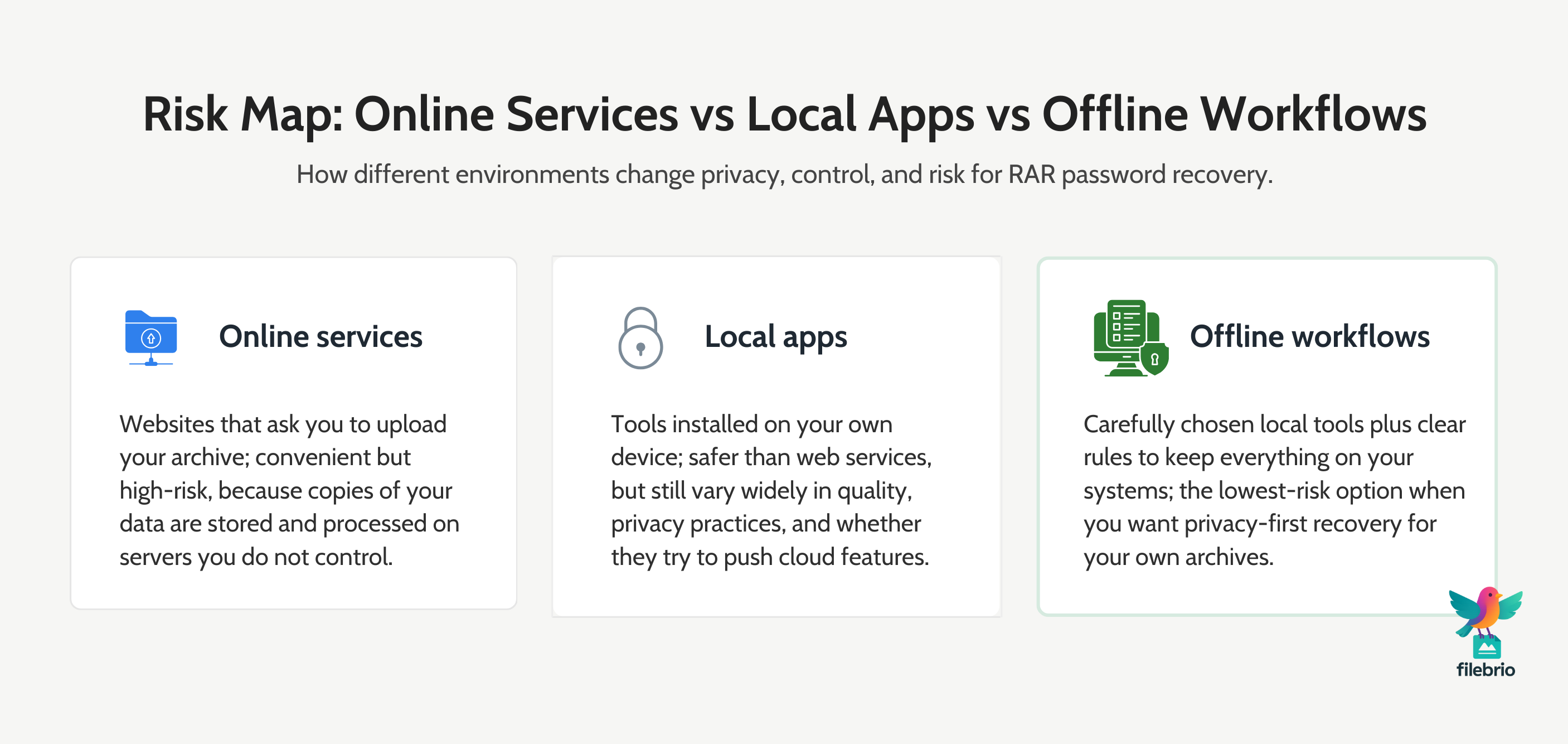 Risk Map: Online Services vs Local Apps vs Offline Workflows

How different environments change privacy, control, and risk for RAR password recovery.

Online services

Websites that ask you to upload your archive; convenient but high-risk, because copies of your data are stored and processed on servers you do not control.

Local apps

Tools installed on your own device; safer than web services, but still vary widely in quality, privacy practices, and whether they try to push cloud features.

Offline workflows

Carefully chosen local tools plus clear rules to keep everything on your systems; the lowest-risk option when you want privacy-first recovery for your own archives.

filebrio