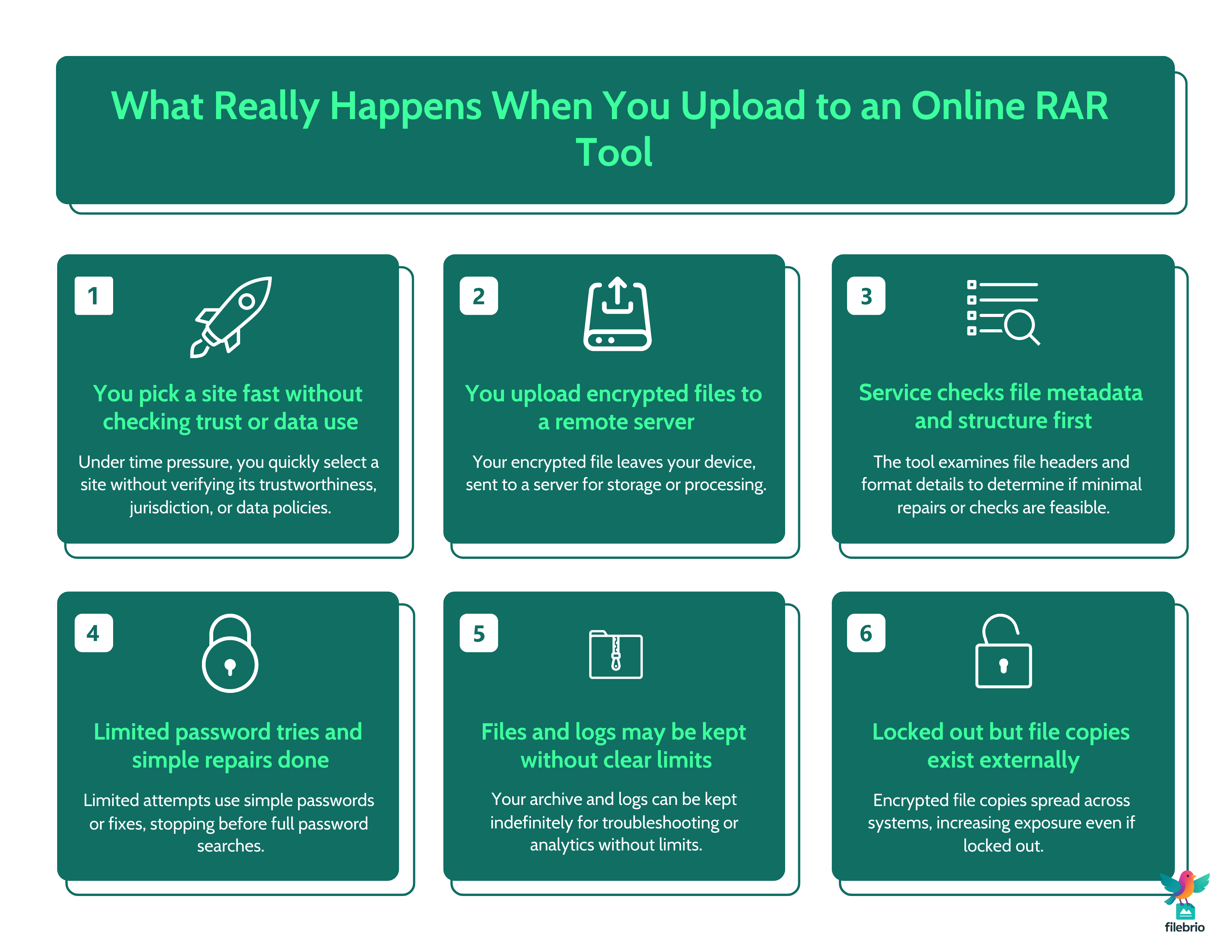 What Really Happens When You Upload to an Online RAR Tool

1

You pick a site fast without checking trust or data use

Under time pressure, you quickly select a site without verifying its trustworthiness, jurisdiction, or data policies.

2

You upload encrypted files to a remote server

Your encrypted file leaves your device, sent to a server for storage or processing.

3

Service checks file metadata and structure first

The tool examines file headers and format details to determine if minimal repairs or checks are feasible.

4

Limited password tries and simple repairs done

Limited attempts use simple passwords or fixes, stopping before full password searches.

5

Files and logs may be kept without clear limits

Your archive and logs can be kept indefinitely for troubleshooting or analytics without limits.

6

Locked out but file copies exist externally

Encrypted file copies spread across systems, increasing exposure even if locked out.

filebrio