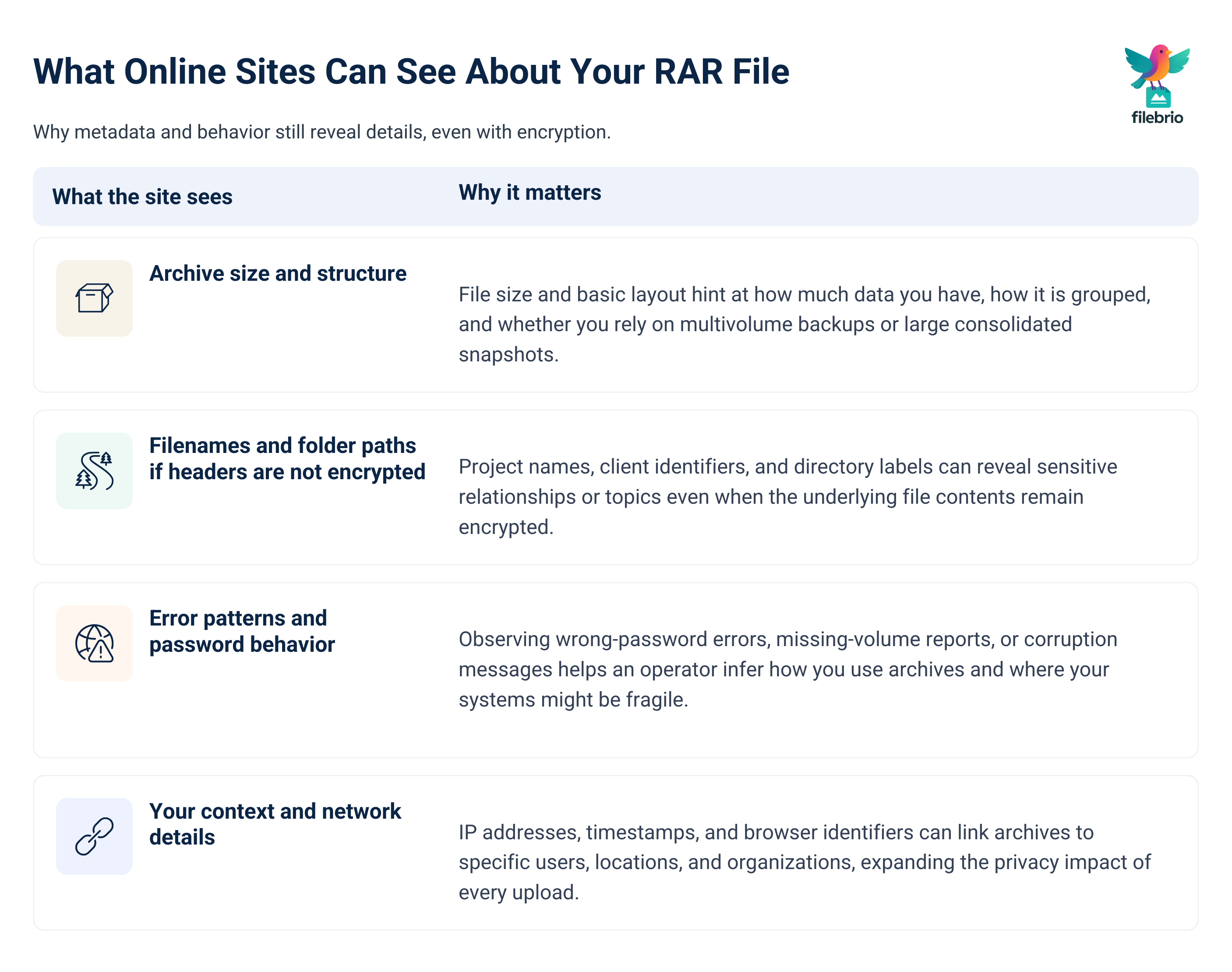 What Online Sites Can See About Your RAR File

filebrio

Why metadata and behavior still reveal details, even with encryption.

| What the site sees | Why it matters |
|---|---|
| Archive size and structure | File size and basic layout hint at how much data you have, how it is grouped, and whether you rely on multivolume backups or large consolidated snapshots. |
| Filenames and folder paths if headers are not encrypted | Project names, client identifiers, and directory labels can reveal sensitive relationships or topics even when the underlying file contents remain encrypted. |
| Error patterns and password behavior | Observing wrong-password errors, missing-volume reports, or corruption messages helps an operator infer how you use archives and where your systems might be fragile. |
| Your context and network details | IP addresses, timestamps, and browser identifiers can link archives to specific users, locations, and organizations, expanding the privacy impact of every upload. |