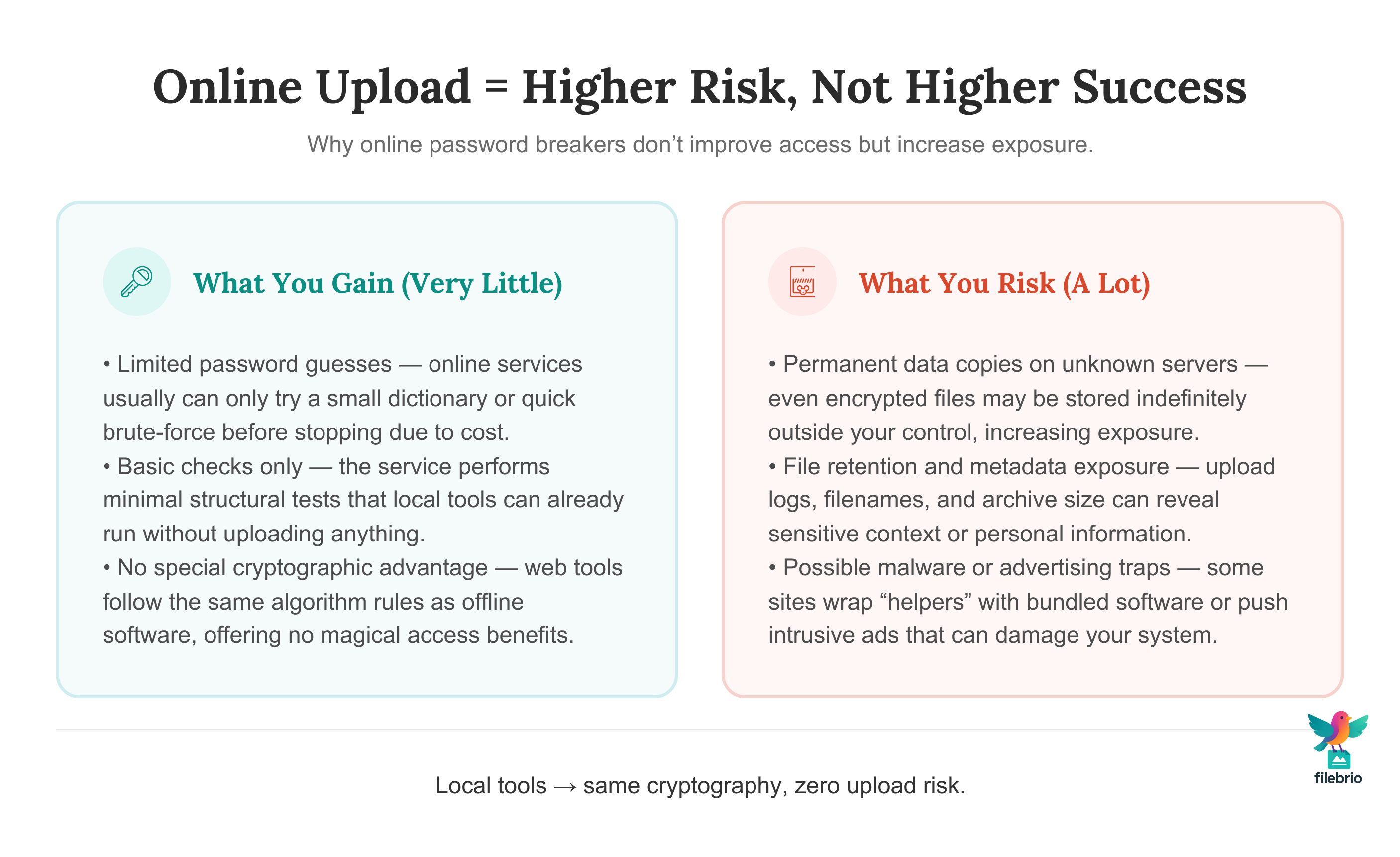 Online Upload = Higher Risk, Not Higher Success

Why online password breakers don’t improve access but increase exposure.

What You Gain (Very Little)

• Limited password guesses — online services usually can only try a small dictionary or quick brute-force before stopping due to cost.
• Basic checks only — the service performs minimal structural tests that local tools can already run without uploading anything.
• No special cryptographic advantage — web tools follow the same algorithm rules as offline software, offering no magical access benefits.

What You Risk (A Lot)

• Permanent data copies on unknown servers — even encrypted files may be stored indefinitely outside your control, increasing exposure.
• File retention and metadata exposure — upload logs, filenames, and archive size can reveal sensitive context or personal information.
• Possible malware or advertising traps — some sites wrap “helpers” with bundled software or push intrusive ads that can damage your system.

Local tools → same cryptography, zero upload risk.

filebrio