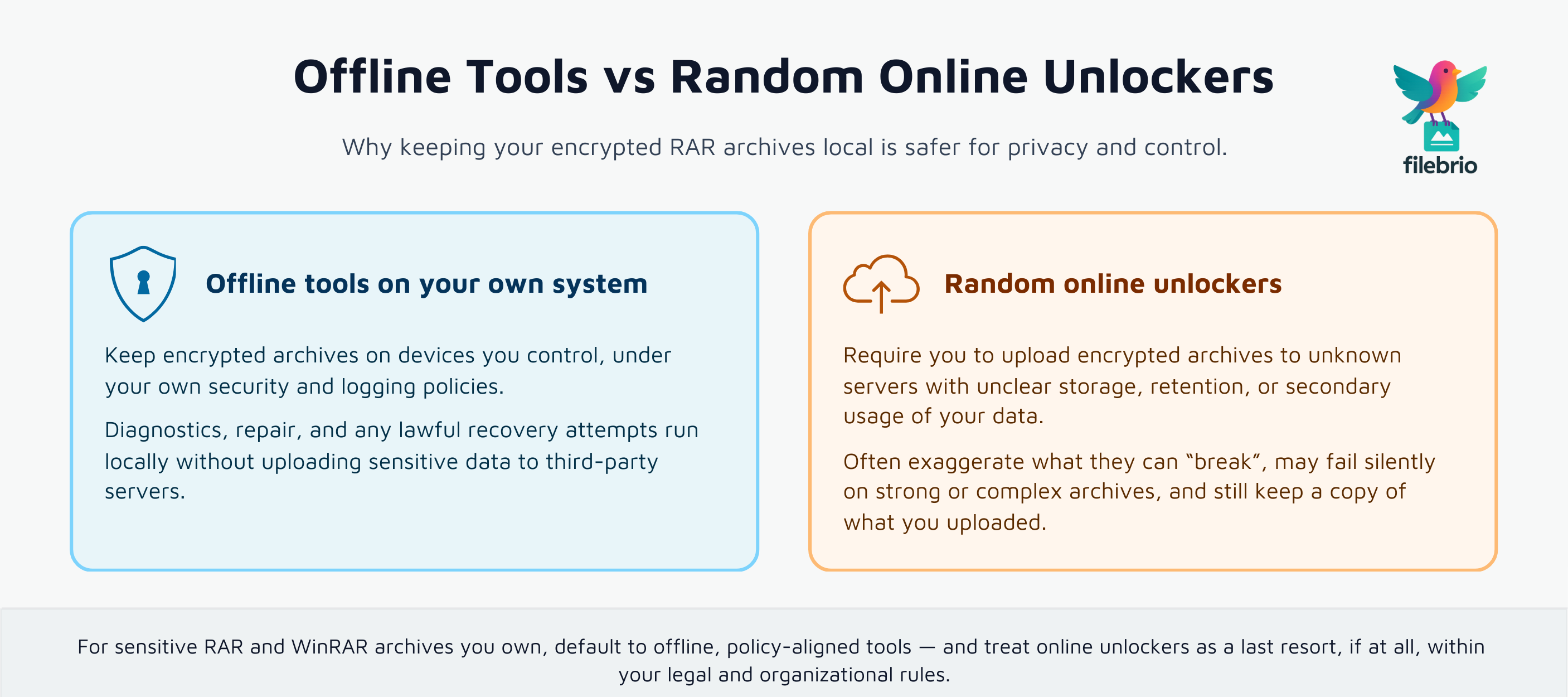 Offline Tools vs Random Online Unlockers

Why keeping your encrypted RAR archives local is safer for privacy and control.

filebrio

Offline tools on your own system

Keep encrypted archives on devices you control, under your own security and logging policies.

Diagnostics, repair, and any lawful recovery attempts run locally without uploading sensitive data to third-party servers.

Random online unlockers

Require you to upload encrypted archives to unknown servers with unclear storage, retention, or secondary usage of your data.

Often exaggerate what they can “break”, may fail silently on strong or complex archives, and still keep a copy of what you uploaded.

For sensitive RAR and WinRAR archives you own, default to offline, policy-aligned tools — and treat online unlockers as a last resort, if at all, within your legal and organizational rules.