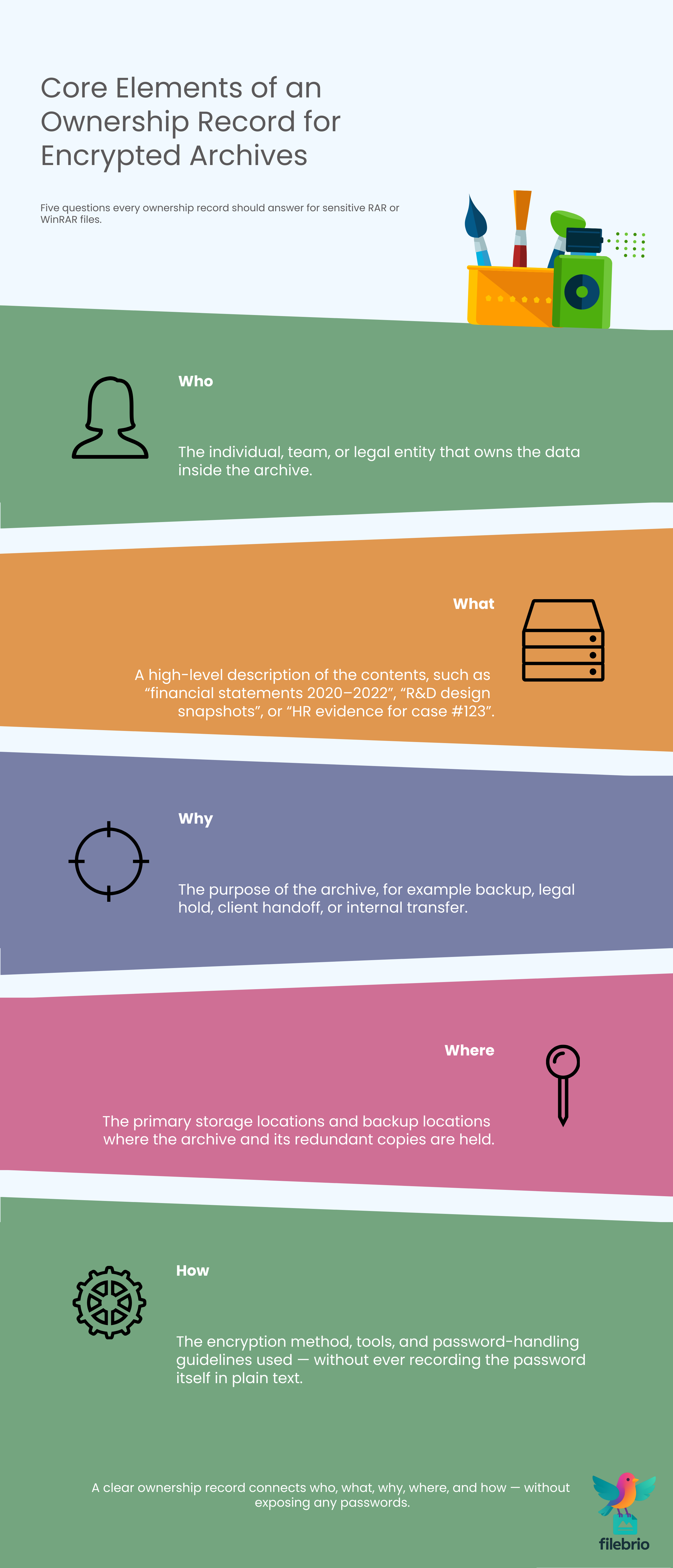 Core Elements of an Ownership Record for Encrypted Archives

Five questions every ownership record should answer for sensitive RAR or WinRAR files.

Who

The individual, team, or legal entity that owns the data inside the archive.

What

A high-level description of the contents, such as “financial statements 2020–2022”, “R&D design snapshots”, or “HR evidence for case #123”.

Why

The purpose of the archive, for example backup, legal hold, client handoff, or internal transfer.

Where

The primary storage locations and backup locations where the archive and its redundant copies are held.

How

The encryption method, tools, and password-handling guidelines used — without ever recording the password itself in plain text.

A clear ownership record connects who, what, why, where, and how — without exposing any passwords.

filebrio