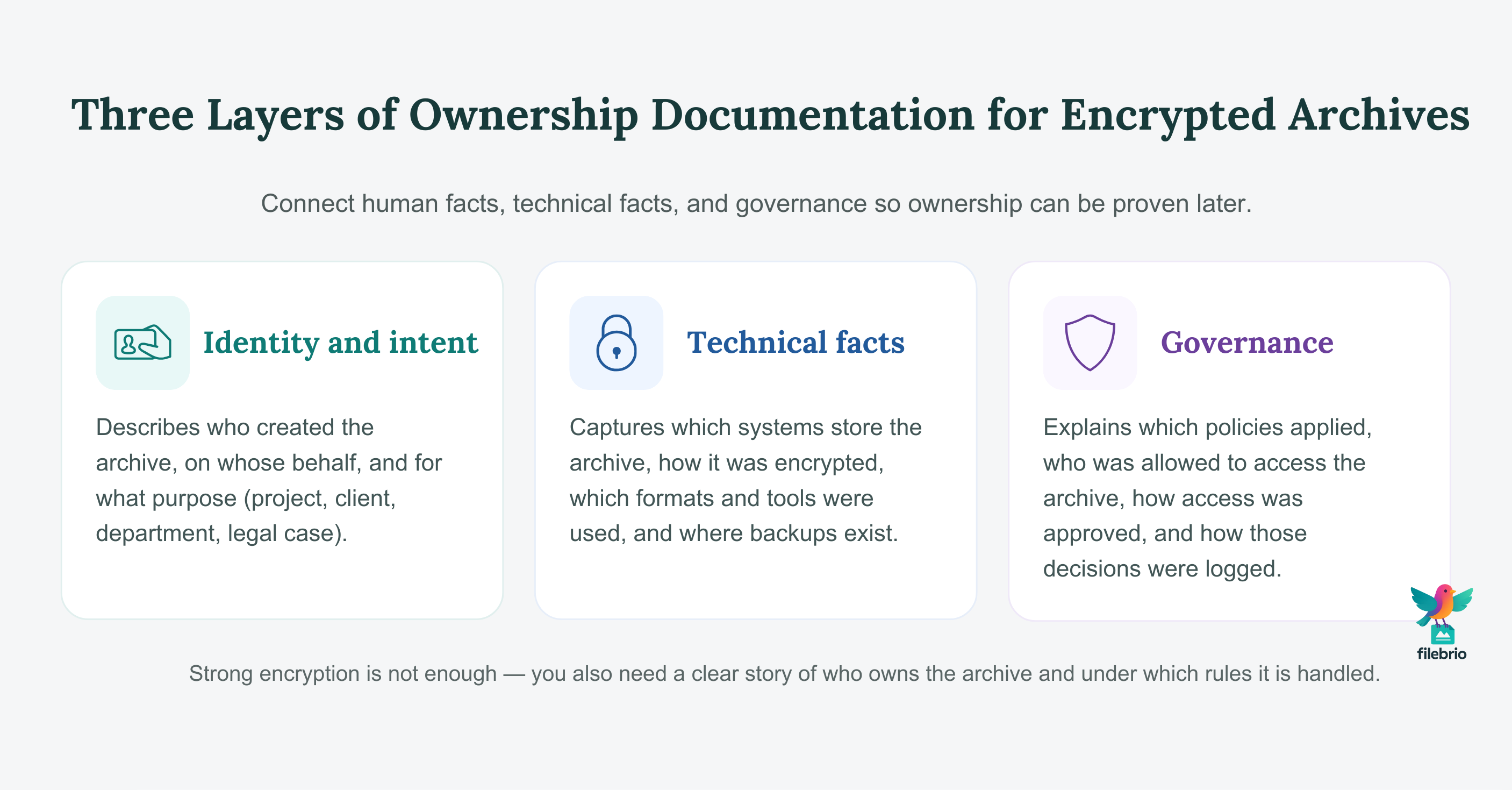 Three Layers of Ownership Documentation for Encrypted Archives

Connect human facts, technical facts, and governance so ownership can be proven later.

Identity and intent

Describes who created the archive, on whose behalf, and for what purpose (project, client, department, legal case).

Technical facts

Captures which systems store the archive, how it was encrypted, which formats and tools were used, and where backups exist.

Governance

Explains which policies applied, who was allowed to access the archive, how access was approved, and how those decisions were logged.

filebrio

Strong encryption is not enough — you also need a clear story of who owns the archive and under which rules it is handled.