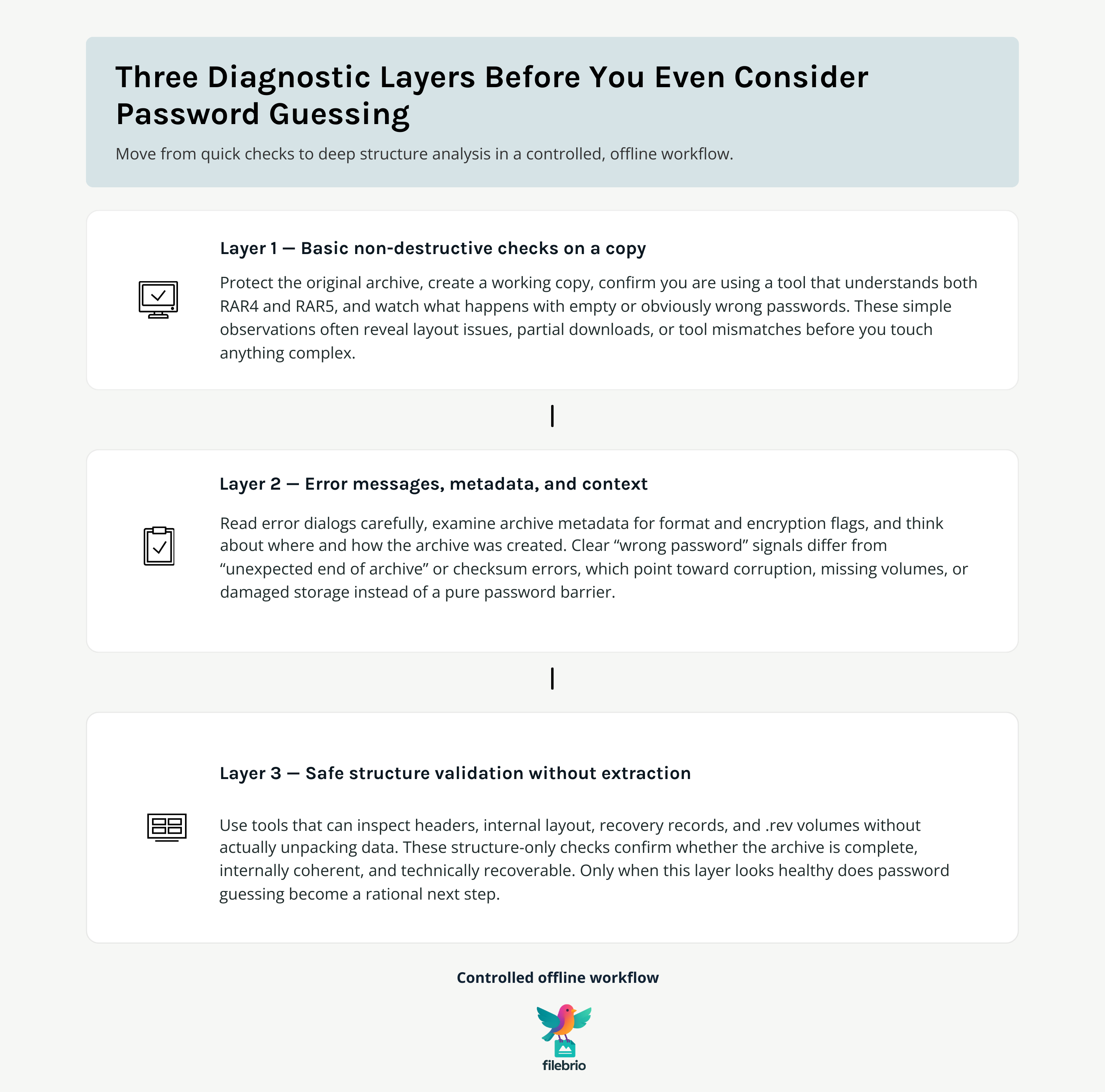 Three Diagnostic Layers Before You Even Consider Password Guessing

Move from quick checks to deep structure analysis in a controlled, offline workflow.

Layer 1 — Basic non-destructive checks on a copy

Protect the original archive, create a working copy, confirm you are using a tool that understands both RAR4 and RAR5, and watch what happens with empty or obviously wrong passwords. These simple observations often reveal layout issues, partial downloads, or tool mismatches before you touch anything complex.

Layer 2 — Error messages, metadata, and context

Read error dialogs carefully, examine archive metadata for format and encryption flags, and think about where and how the archive was created. Clear “wrong password” signals differ from “unexpected end of archive” or checksum errors, which point toward corruption, missing volumes, or damaged storage instead of a pure password barrier.

Layer 3 — Safe structure validation without extraction

Use tools that can inspect headers, internal layout, recovery records, and .rev volumes without actually unpacking data. These structure-only checks confirm whether the archive is complete, internally coherent, and technically recoverable. Only when this layer looks healthy does password guessing become a rational next step.

Controlled offline workflow

filebrio