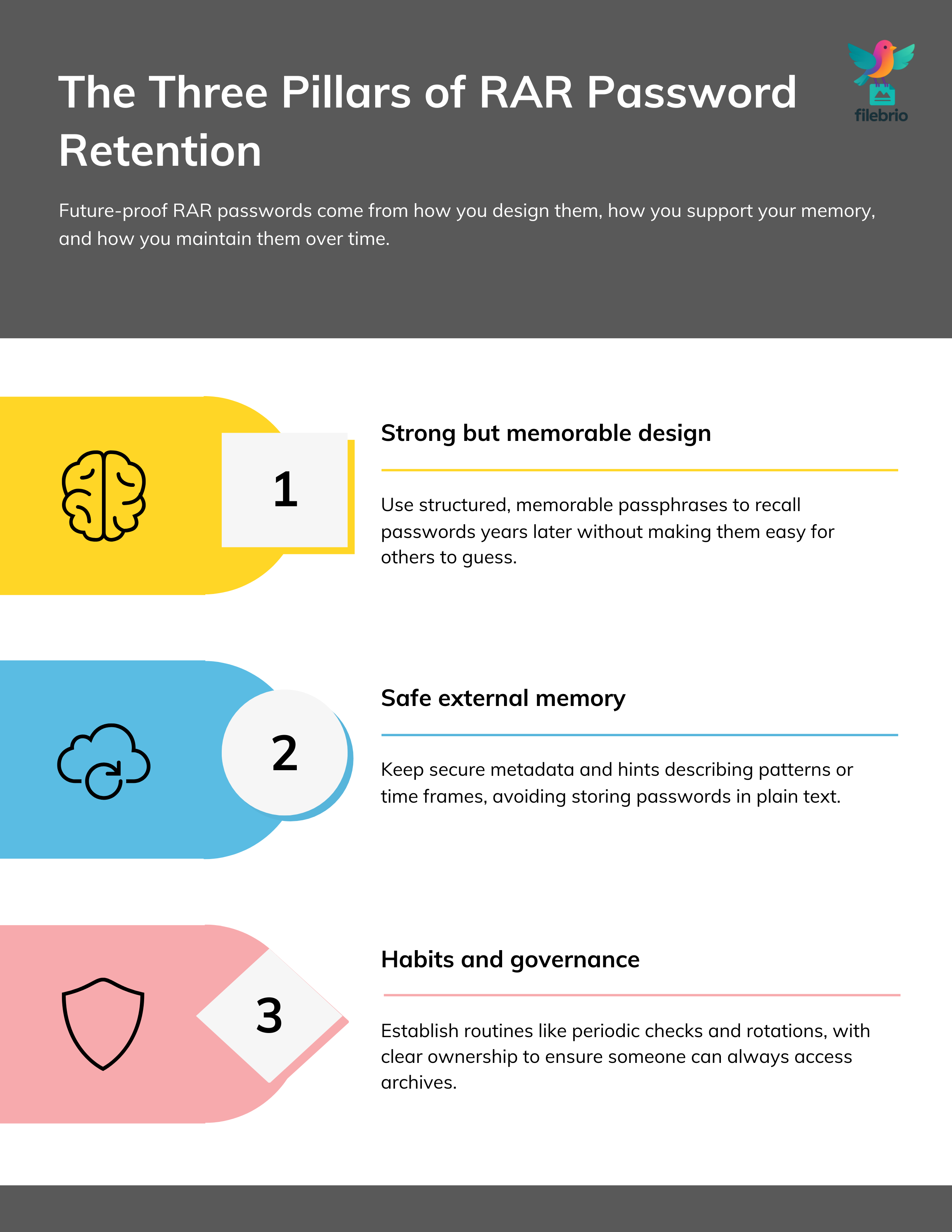 The Three Pillars of RAR Password Retention

filebrio

Future-proof RAR passwords come from how you design them, how you support your memory, and how you maintain them over time.

1

Strong but memorable design

Use structured, memorable passphrases to recall passwords years later without making them easy for others to guess.

2

Safe external memory

Keep secure metadata and hints describing patterns or time frames, avoiding storing passwords in plain text.

3

Habits and governance

Establish routines like periodic checks and rotations, with clear ownership to ensure someone can always access archives.