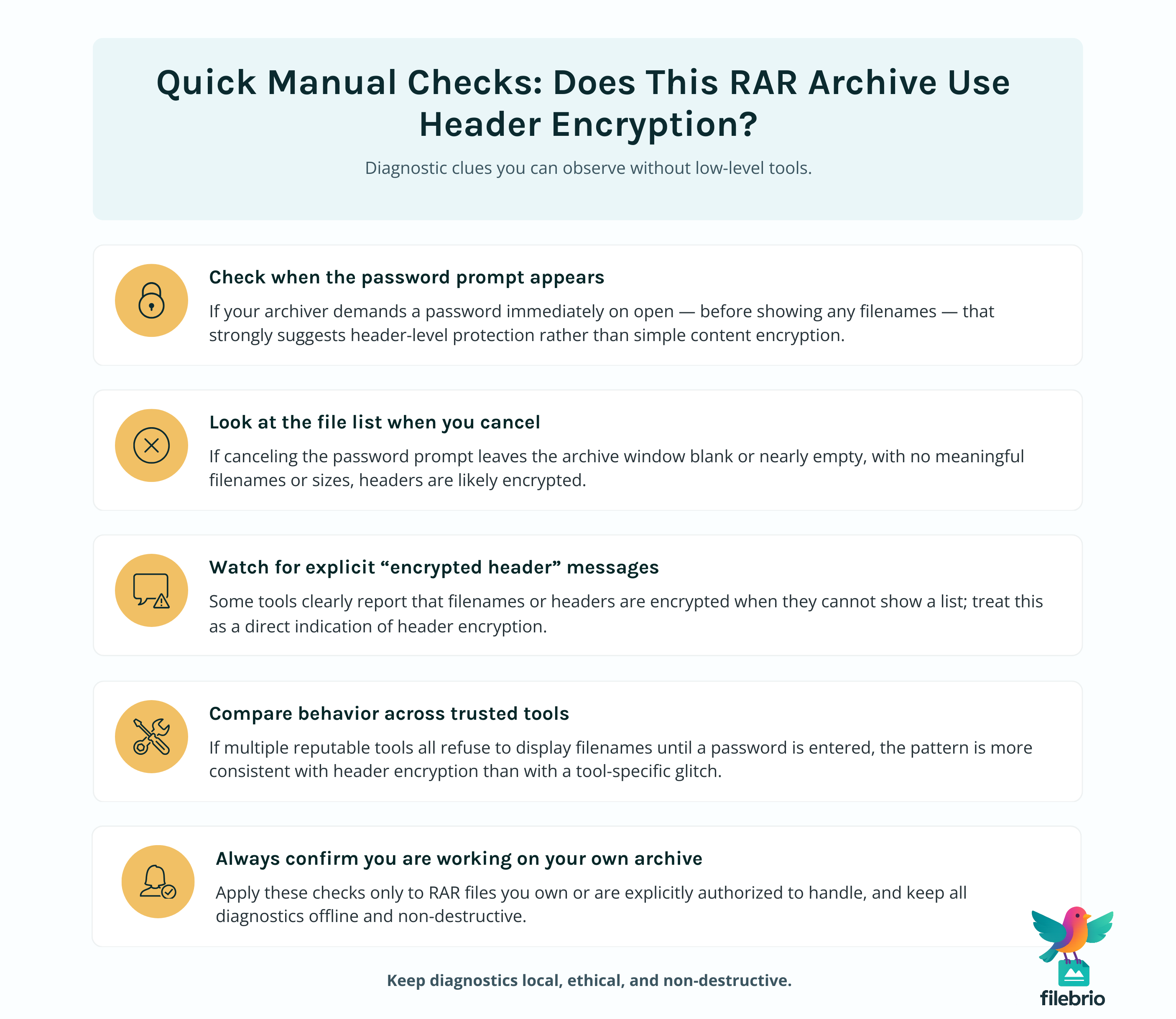 Quick Manual Checks: Does This RAR Archive Use Header Encryption?

Diagnostic clues you can observe without low-level tools.

Check when the password prompt appears

If your archiver demands a password immediately on open — before showing any filenames — that strongly suggests header-level protection rather than simple content encryption.

Look at the file list when you cancel

If canceling the password prompt leaves the archive window blank or nearly empty, with no meaningful filenames or sizes, headers are likely encrypted.

Watch for explicit “encrypted header” messages

Some tools clearly report that filenames or headers are encrypted when they cannot show a list; treat this as a direct indication of header encryption.

Compare behavior across trusted tools

If multiple reputable tools all refuse to display filenames until a password is entered, the pattern is more consistent with header encryption than with a tool-specific glitch.

Always confirm you are working on your own archive

Apply these checks only to RAR files you own or are explicitly authorized to handle, and keep all diagnostics offline and non-destructive.

Keep diagnostics local, ethical, and non-destructive.

filebrio