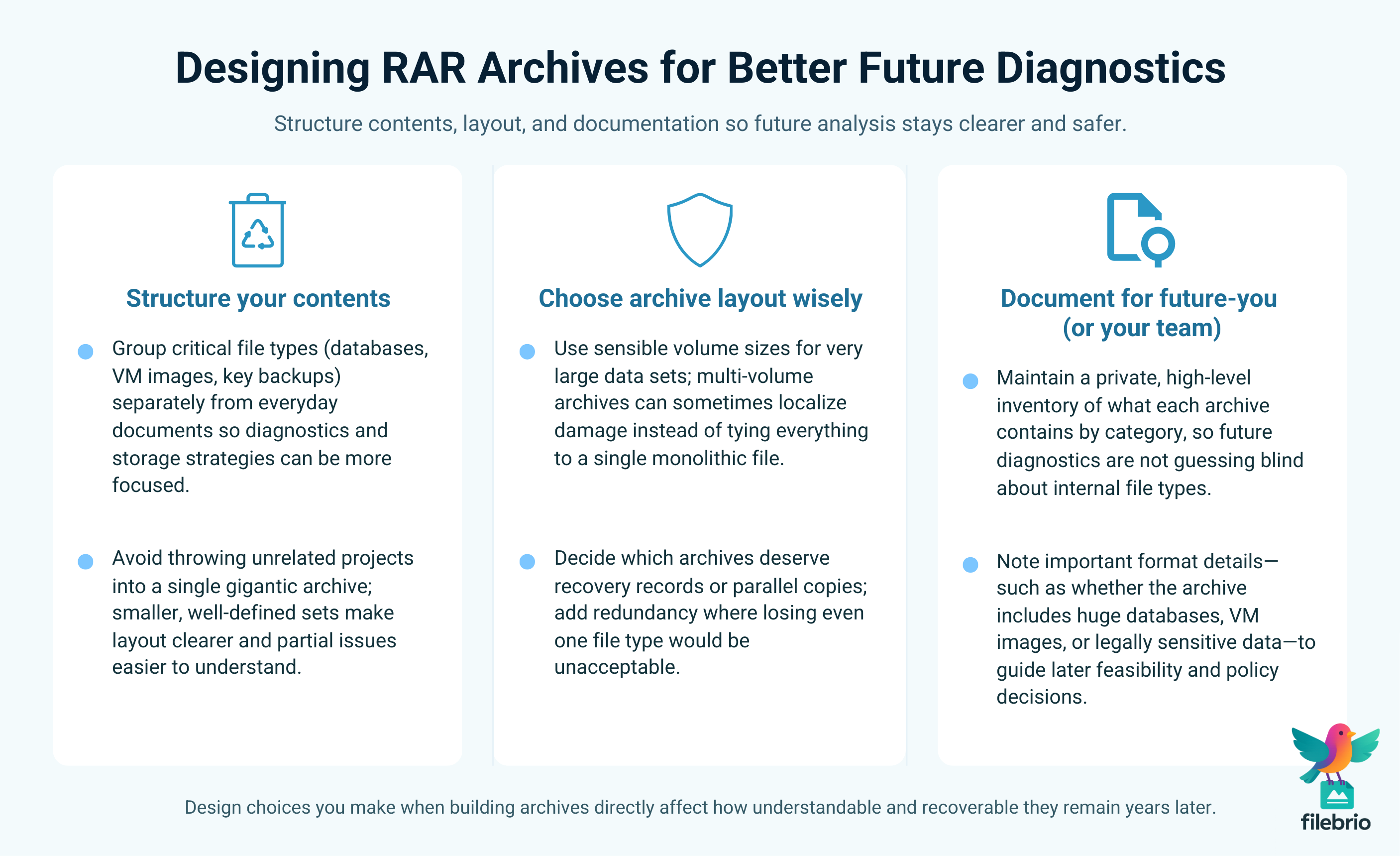 Designing RAR Archives for Better Future Diagnostics

Structure contents, layout, and documentation so future analysis stays clearer and safer.

Structure your contents

Group critical file types (databases, VM images, key backups) separately from everyday documents so diagnostics and storage strategies can be more focused.

Avoid throwing unrelated projects into a single gigantic archive; smaller, well-defined sets make layout clearer and partial issues easier to understand.

Choose archive layout wisely

Use sensible volume sizes for very large data sets; multi-volume archives can sometimes localize damage instead of tying everything to a single monolithic file.

Decide which archives deserve recovery records or parallel copies; add redundancy where losing even one file type would be unacceptable.

Document for future-you (or your team)

Maintain a private, high-level inventory of what each archive contains by category, so future diagnostics are not guessing blind about internal file types.

Note important format details—such as whether the archive includes huge databases, VM images, or legally sensitive data—to guide later feasibility and policy decisions.

Design choices you make when building archives directly affect how understandable and recoverable they remain years later.

filebrio