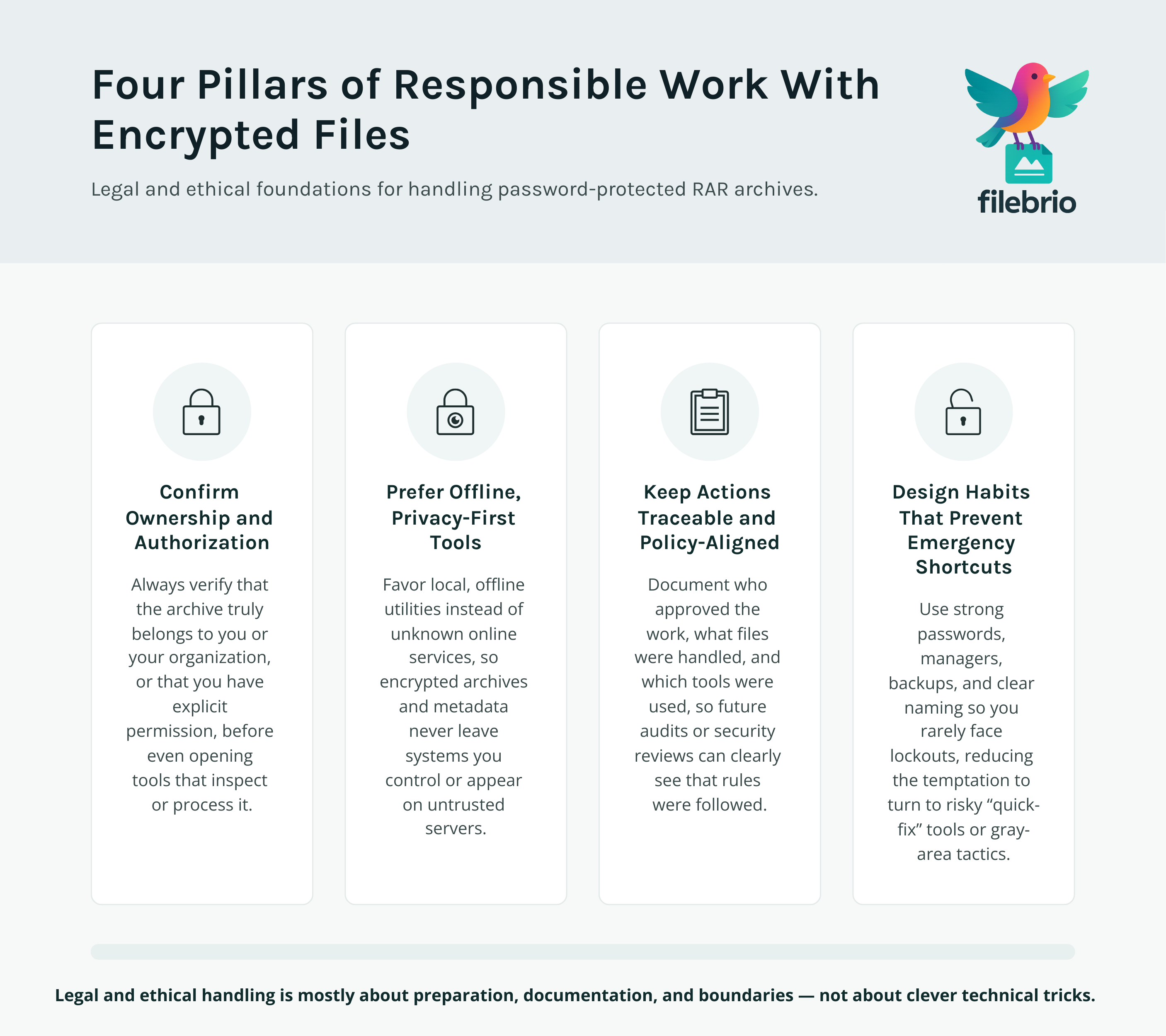 Four Pillars of Responsible Work With Encrypted Files

Legal and ethical foundations for handling password-protected RAR archives.

filebrio

Confirm Ownership and Authorization

Always verify that the archive truly belongs to you or your organization, or that you have explicit permission, before even opening tools that inspect or process it.

Prefer Offline, Privacy-First Tools

Favor local, offline utilities instead of unknown online services, so encrypted archives and metadata never leave systems you control or appear on untrusted servers.

Keep Actions Traceable and Policy-Aligned

Document who approved the work, what files were handled, and which tools were used, so future audits or security reviews can clearly see that rules were followed.

Design Habits That Prevent Emergency Shortcuts

Use strong passwords, managers, backups, and clear naming so you rarely face lockouts, reducing the temptation to turn to risky “quick-fix” tools or gray-area tactics.

Legal and ethical handling is mostly about preparation, documentation, and boundaries — not about clever technical tricks.