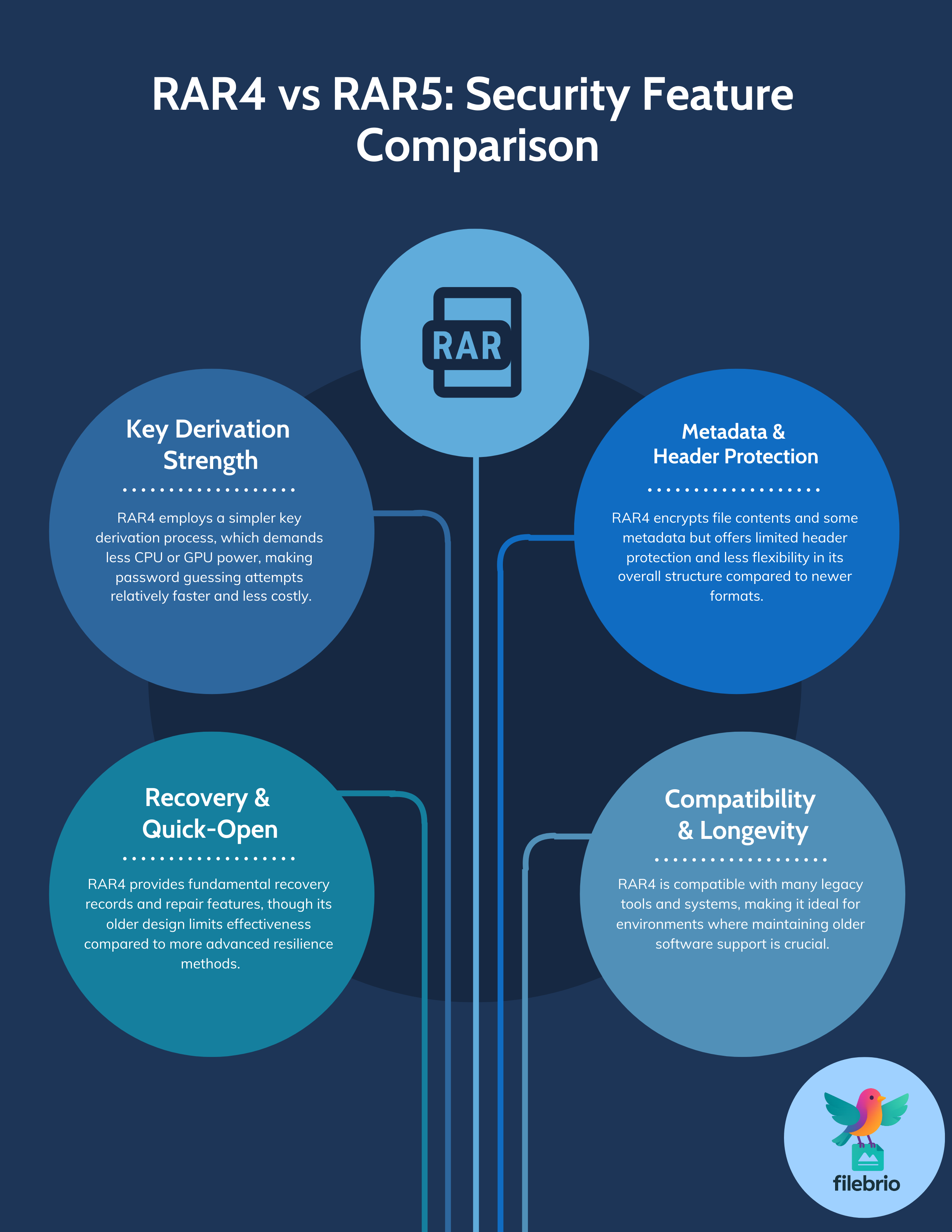 RAR4 vs RAR5: Security Feature Comparison

RAR

Key Derivation Strength

RAR4 employs a simpler key derivation process, which demands less CPU or GPU power, making password guessing attempts relatively faster and less costly.

Metadata & Header Protection

RAR4 encrypts file contents and some metadata but offers limited header protection and less flexibility in its overall structure compared to newer formats.

Recovery & Quick-Open

RAR4 provides fundamental recovery records and repair features, though its older design limits effectiveness compared to more advanced resilience methods.

Compatibility & Longevity

RAR4 is compatible with many legacy tools and systems, making it ideal for environments where maintaining older software support is crucial.

filebrio