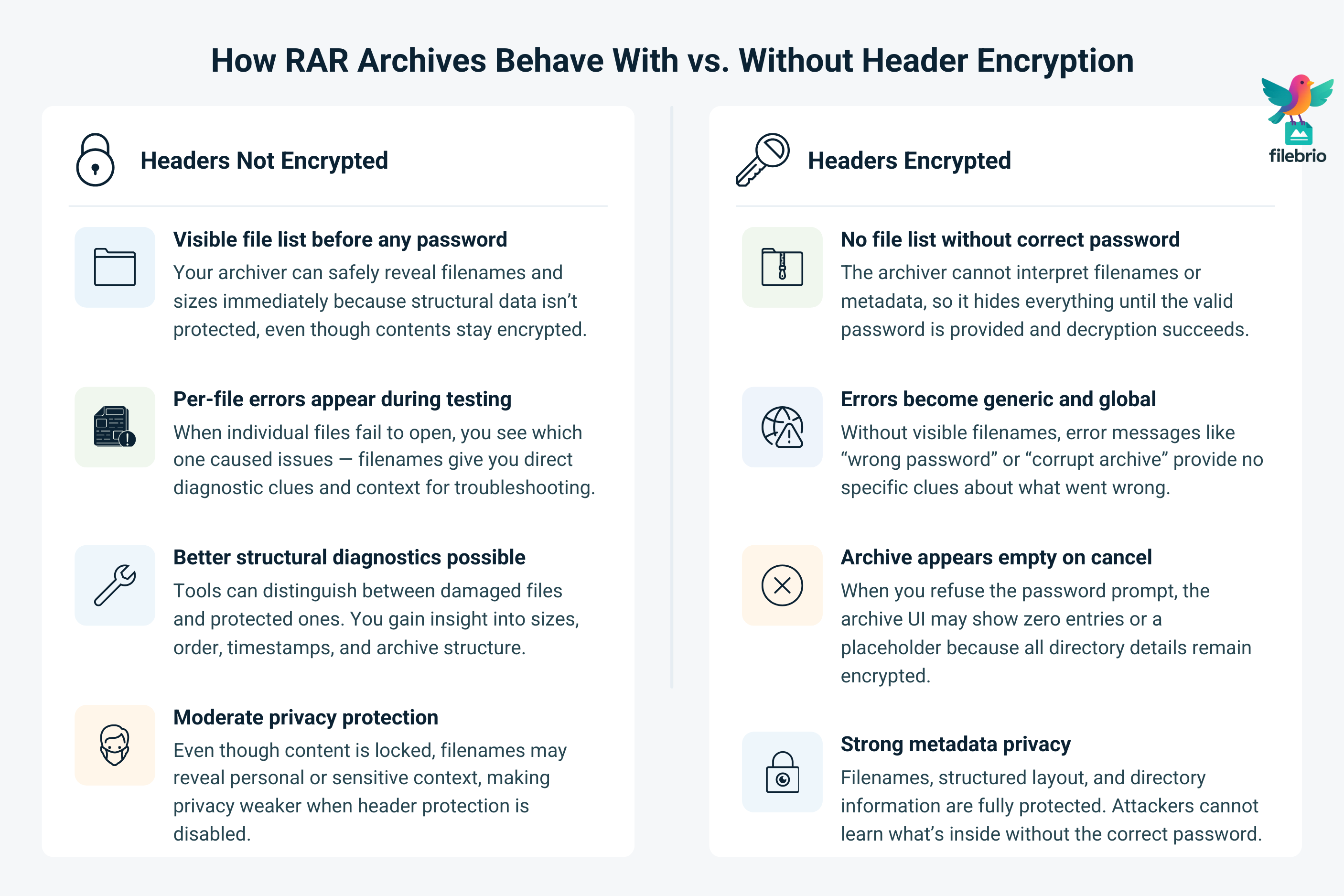 How RAR Archives Behave With vs. Without Header Encryption

filebrio

Headers Not Encrypted

Visible file list before any password
Your archiver can safely reveal filenames and sizes immediately because structural data isn’t protected, even though contents stay encrypted.

Per-file errors appear during testing
When individual files fail to open, you see which one caused issues — filenames give you direct diagnostic clues and context for troubleshooting.

Better structural diagnostics possible
Tools can distinguish between damaged files and protected ones. You gain insight into sizes, order, timestamps, and archive structure.

Moderate privacy protection
Even though content is locked, filenames may reveal personal or sensitive context, making privacy weaker when header protection is disabled.

Headers Encrypted

No file list without correct password
The archiver cannot interpret filenames or metadata, so it hides everything until the valid password is provided and decryption succeeds.

Errors become generic and global
Without visible filenames, error messages like “wrong password” or “corrupt archive” provide no specific clues about what went wrong.

Archive appears empty on cancel
When you refuse the password prompt, the archive UI may show zero entries or a placeholder because all directory details remain encrypted.

Strong metadata privacy
Filenames, structured layout, and directory information are fully protected. Attackers cannot learn what’s inside without the correct password.