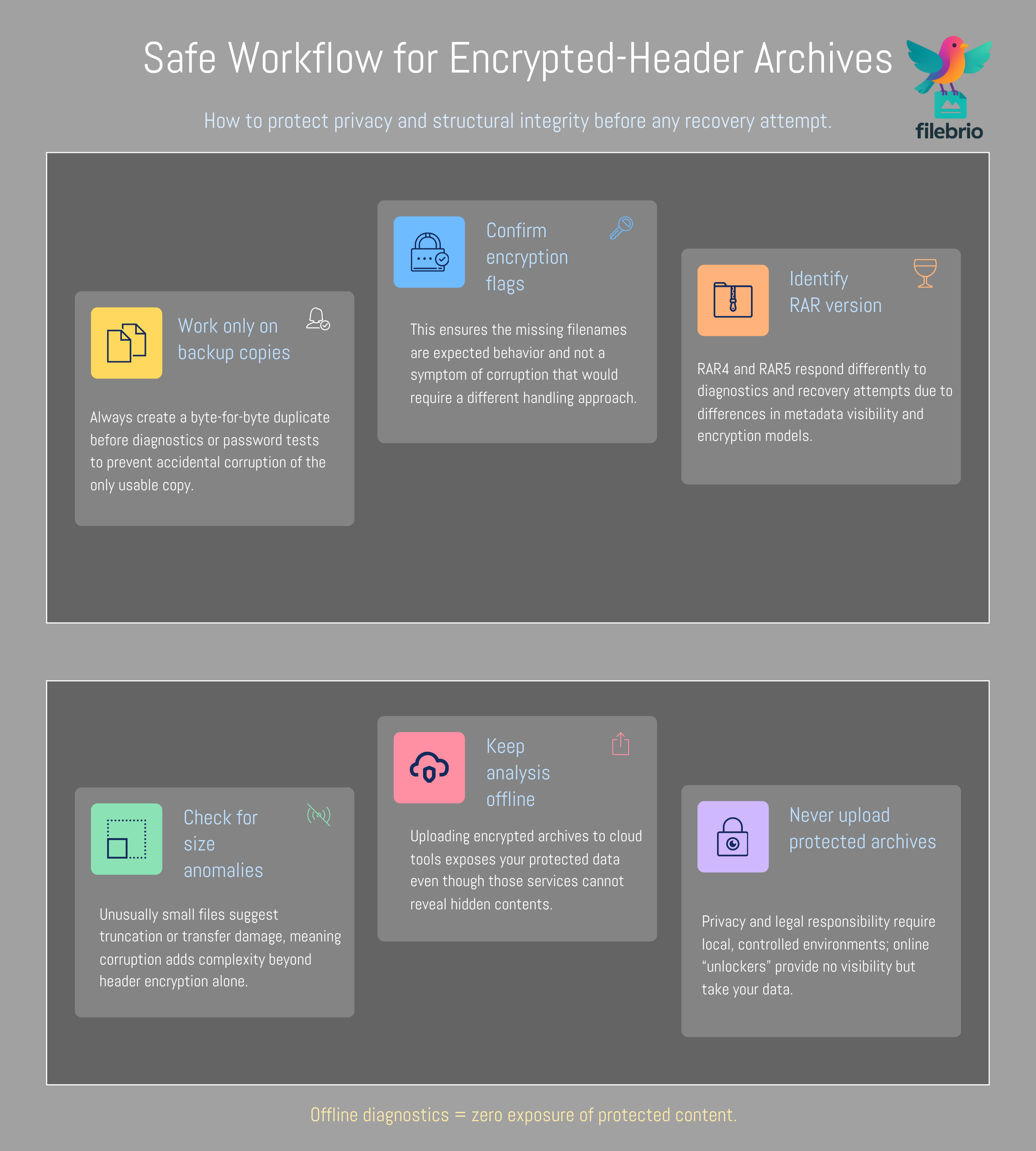 Safe Workflow for Encrypted-Header Archives

How to protect privacy and structural integrity before any recovery attempt.

filebrio

Work only on backup copies

Always create a byte-for-byte duplicate before diagnostics or password tests to prevent accidental corruption of the only usable copy.

Confirm encryption flags

This ensures the missing filenames are expected behavior and not a symptom of corruption that would require a different handling approach.

Identify RAR version

RAR4 and RAR5 respond differently to diagnostics and recovery attempts due to differences in metadata visibility and encryption models.

Check for size anomalies

Unusually small files suggest truncation or transfer damage, meaning corruption adds complexity beyond header encryption alone.

Keep analysis offline

Uploading encrypted archives to cloud tools exposes your protected data even though those services cannot reveal hidden contents.

Never upload protected archives

Privacy and legal responsibility require local, controlled environments; online “unlockers” provide no visibility but take your data.

Offline diagnostics = zero exposure of protected content.