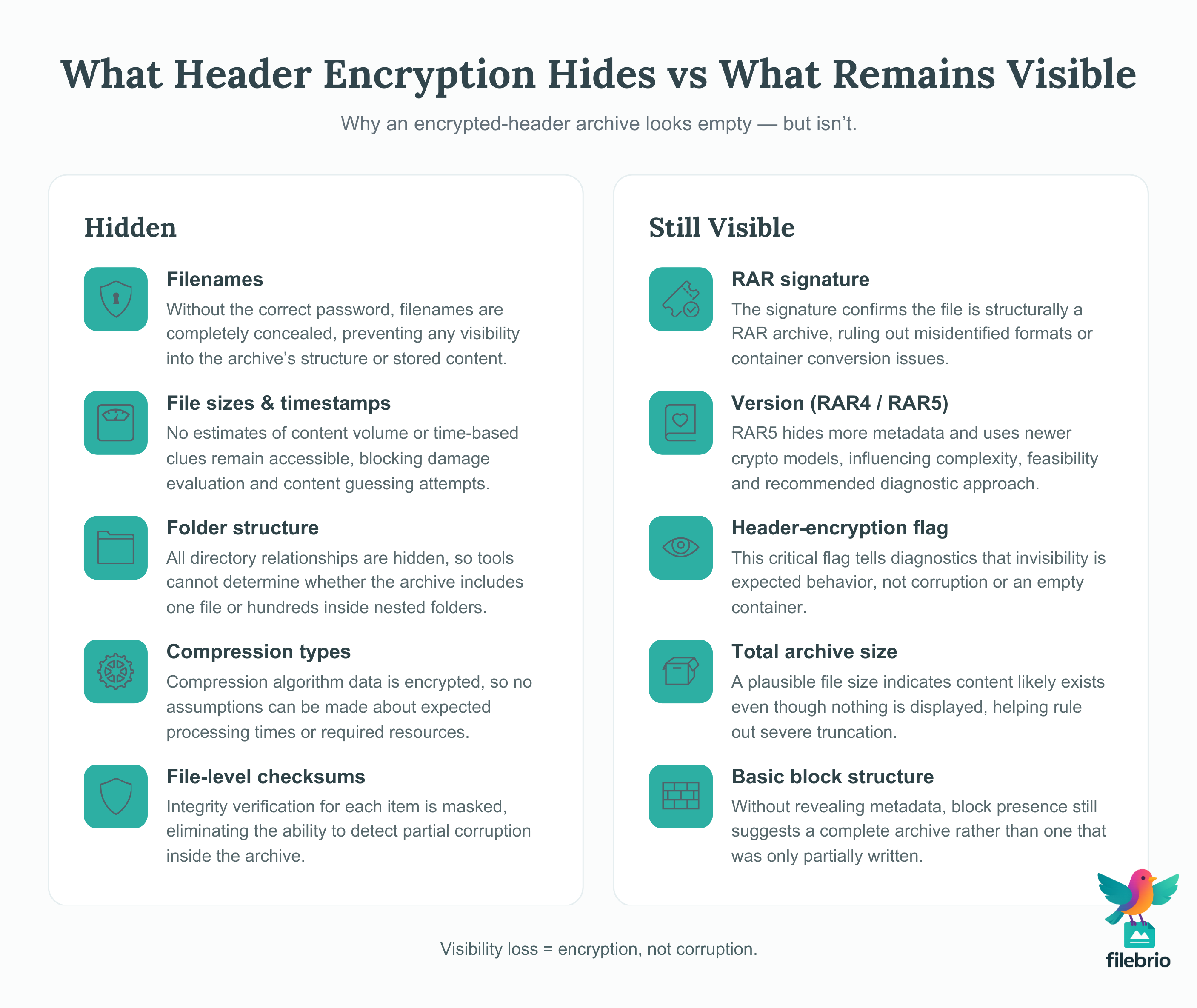 What Header Encryption Hides vs What Remains Visible

Why an encrypted-header archive looks empty — but isn't.

Hidden

Filenames
Without the correct password, filenames are completely concealed, preventing any visibility into the archive's structure or stored content.

File sizes & timestamps
No estimates of content volume or time-based clues remain accessible, blocking damage evaluation and content guessing attempts.

Folder structure
All directory relationships are hidden, so tools cannot determine whether the archive includes one file or hundreds inside nested folders.

Compression types
Compression algorithm data is encrypted, so no assumptions can be made about expected processing times or required resources.

File-level checksums
Integrity verification for each item is masked, eliminating the ability to detect partial corruption inside the archive.

Still Visible

RAR signature
The signature confirms the file is structurally a RAR archive, ruling out misidentified formats or container conversion issues.

Version (RAR4 / RAR5)
RAR5 hides more metadata and uses newer crypto models, influencing complexity, feasibility and recommended diagnostic approach.

Header-encryption flag
This critical flag tells diagnostics that invisibility is expected behavior, not corruption or an empty container.

Total archive size
A plausible file size indicates content likely exists even though nothing is displayed, helping rule out severe truncation.

Basic block structure
Without revealing metadata, block presence still suggests a complete archive rather than one that was only partially written.

Visibility loss = encryption, not corruption.

filebrio