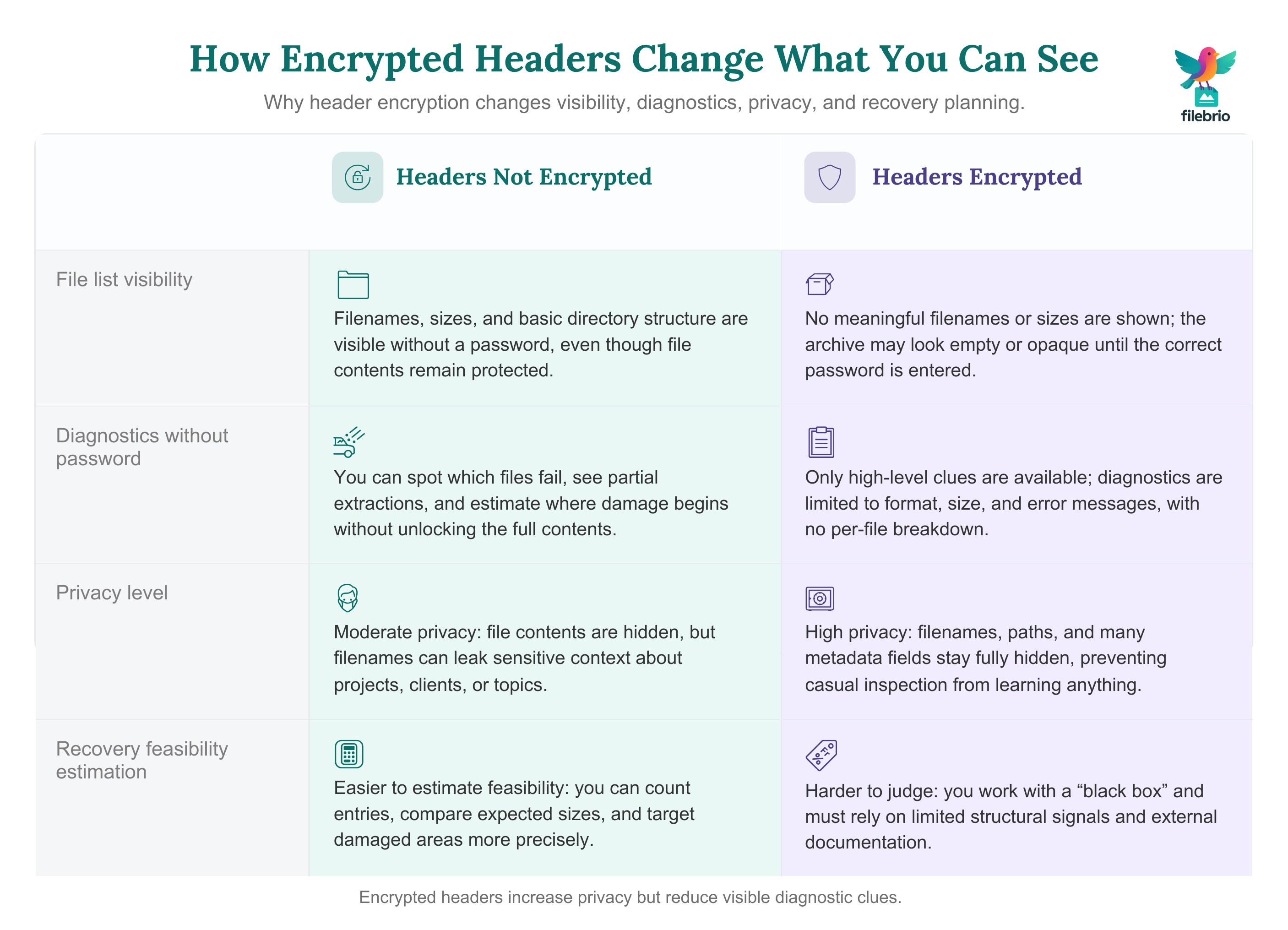 How Encrypted Headers Change What You Can See

Why header encryption changes visibility, diagnostics, privacy, and recovery planning.

filebrio

| | Headers Not Encrypted | Headers Encrypted |
|---|---|---|
| File list visibility | Filenames, sizes, and basic directory structure are visible without a password, even though file contents remain protected. | No meaningful filenames or sizes are shown; the archive may look empty or opaque until the correct password is entered. |
| Diagnostics without password | You can spot which files fail, see partial extractions, and estimate where damage begins without unlocking the full contents. | Only high-level clues are available; diagnostics are limited to format, size, and error messages, with no per-file breakdown. |
| Privacy level | Moderate privacy: file contents are hidden, but filenames can leak sensitive context about projects, clients, or topics. | High privacy: filenames, paths, and many metadata fields stay fully hidden, preventing casual inspection from learning anything. |
| Recovery feasibility estimation | Easier to estimate feasibility: you can count entries, compare expected sizes, and target damaged areas more precisely. | Harder to judge: you work with a “black box” and must rely on limited structural signals and external documentation. |

Encrypted headers increase privacy but reduce visible diagnostic clues.