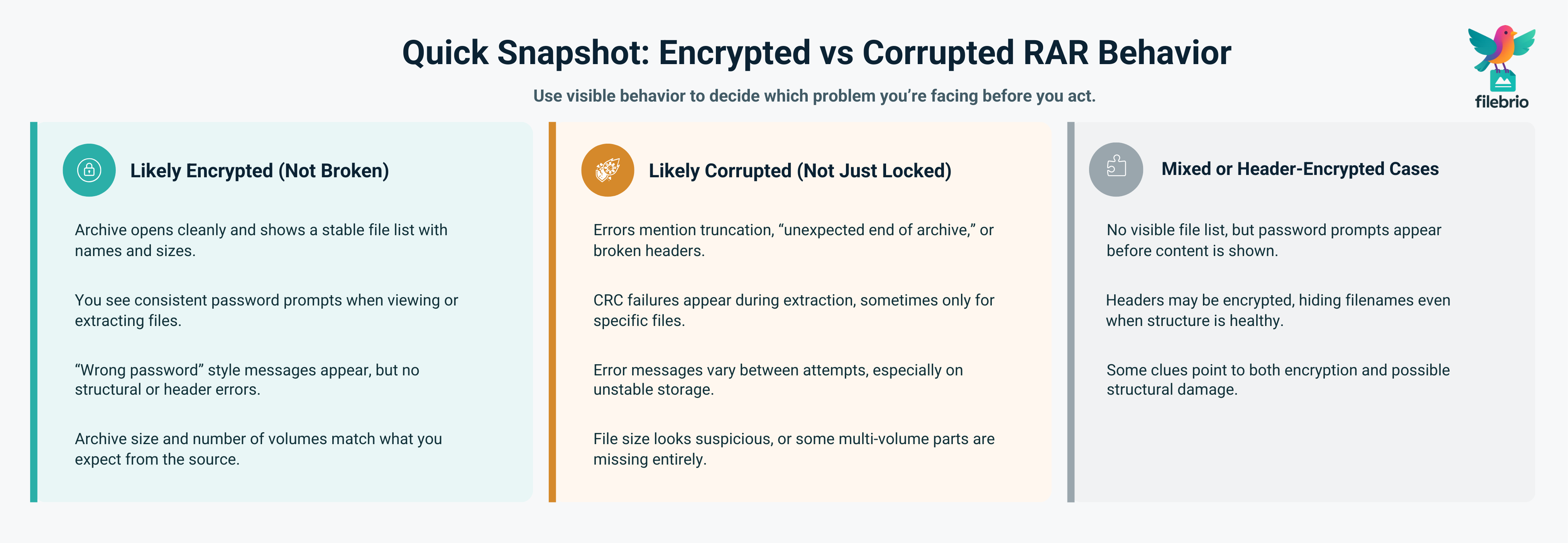 Quick Snapshot: Encrypted vs Corrupted RAR Behavior

Use visible behavior to decide which problem you're facing before you act.

filebrio

Likely Encrypted (Not Broken)

Archive opens cleanly and shows a stable file list with names and sizes.

You see consistent password prompts when viewing or extracting files.

"Wrong password" style messages appear, but no structural or header errors.

Archive size and number of volumes match what you expect from the source.

Likely Corrupted (Not Just Locked)

Errors mention truncation, "unexpected end of archive," or broken headers.

CRC failures appear during extraction, sometimes only for specific files.

Error messages vary between attempts, especially on unstable storage.

File size looks suspicious, or some multi-volume parts are missing entirely.

Mixed or Header-Encrypted Cases

No visible file list, but password prompts appear before content is shown.

Headers may be encrypted, hiding filenames even when structure is healthy.

Some clues point to both encryption and possible structural damage.