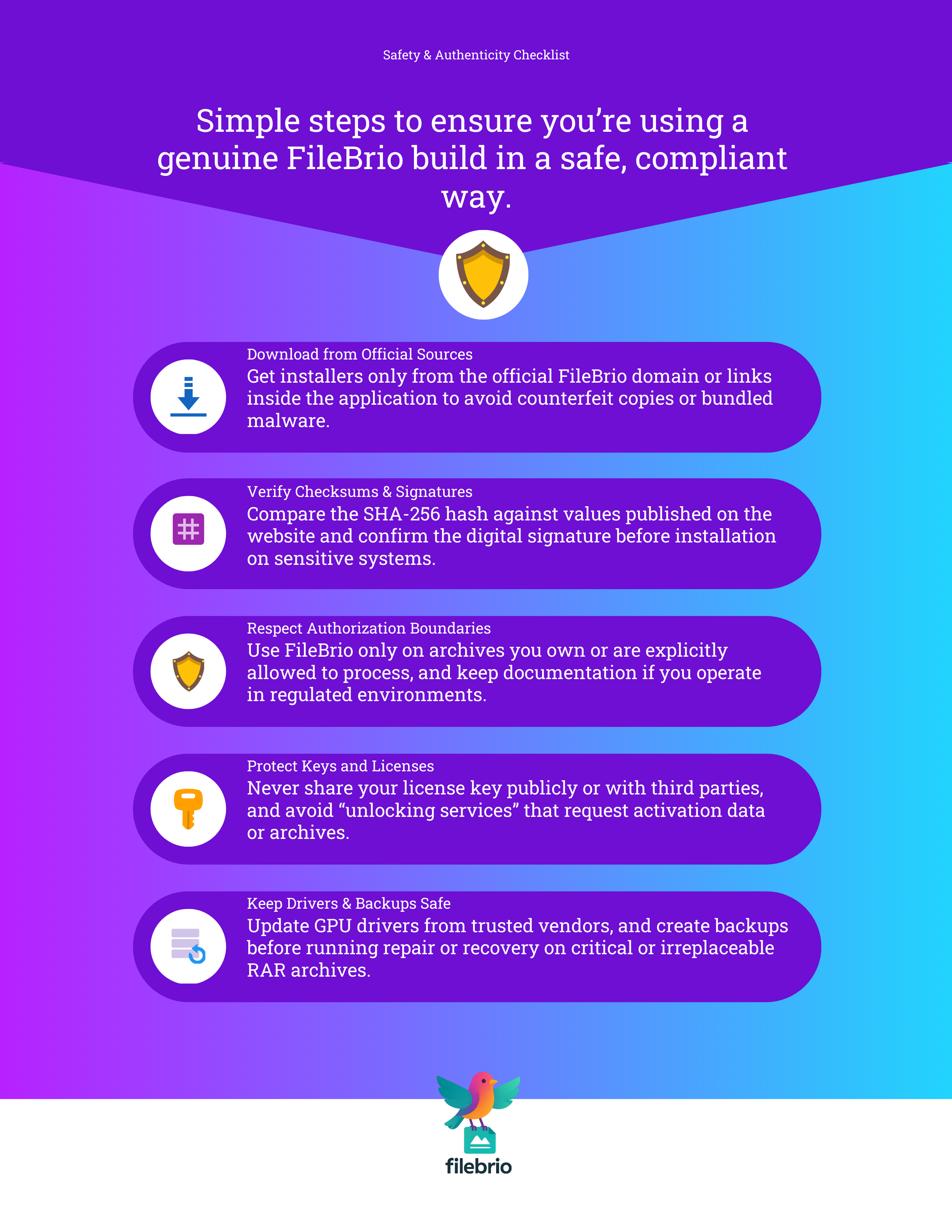 Safety & Authenticity Checklist

Simple steps to ensure you’re using a genuine FileBrio build in a safe, compliant way.

Download from Official Sources
Get installers only from the official FileBrio domain or links inside the application to avoid counterfeit copies or bundled malware.

Verify Checksums & Signatures
Compare the SHA-256 hash against values published on the website and confirm the digital signature before installation on sensitive systems.

Respect Authorization Boundaries
Use FileBrio only on archives you own or are explicitly allowed to process, and keep documentation if you operate in regulated environments.

Protect Keys and Licenses
Never share your license key publicly or with third parties, and avoid “unlocking services” that request activation data or archives.

Keep Drivers & Backups Safe
Update GPU drivers from trusted vendors, and create backups before running repair or recovery on critical or irreplaceable RAR archives.

filebrio