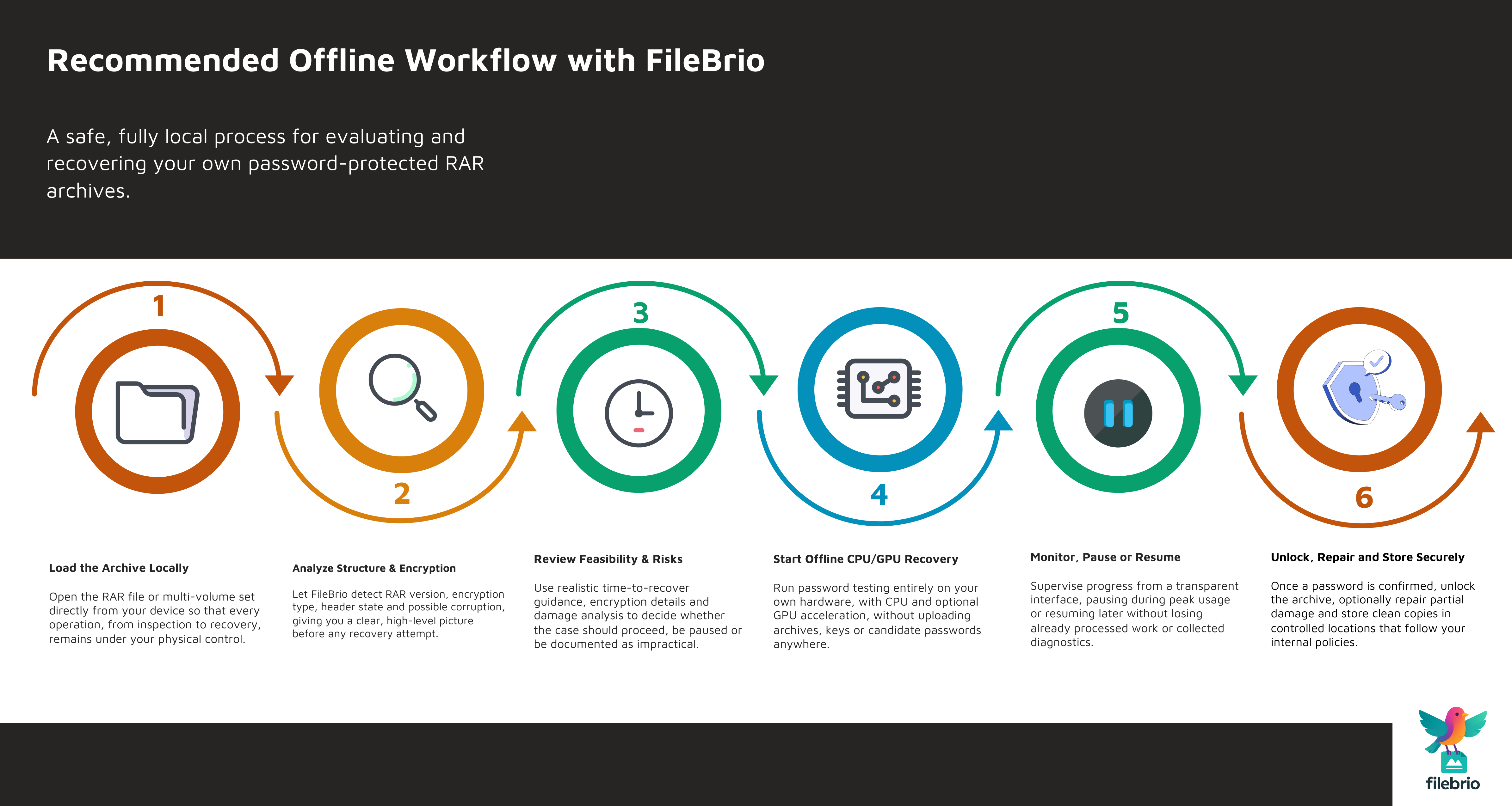 Recommended Offline Workflow with FileBrio

A safe, fully local process for evaluating and recovering your own password-protected RAR archives.

1

2

3

4

5

6

Load the Archive Locally

Open the RAR file or multi-volume set directly from your device so that every operation, from inspection to recovery, remains under your physical control.

Analyze Structure & Encryption

Let FileBrio detect RAR version, encryption type, header state and possible corruption, giving you a clear, high-level picture before any recovery attempt.

Review Feasibility & Risks

Use realistic time-to-recover guidance, encryption details and damage analysis to decide whether the case should proceed, be paused or be documented as impractical.

Start Offline CPU/GPU Recovery

Run password testing entirely on your own hardware, with CPU and optional GPU acceleration, without uploading archives, keys or candidate passwords anywhere.

Monitor, Pause or Resume

Supervise progress from a transparent interface, pausing during peak usage or resuming later without losing already processed work or collected diagnostics.

Unlock, Repair and Store Securely

Once a password is confirmed, unlock the archive, optionally repair partial damage and store clean copies in controlled locations that follow your internal policies.

filebrio