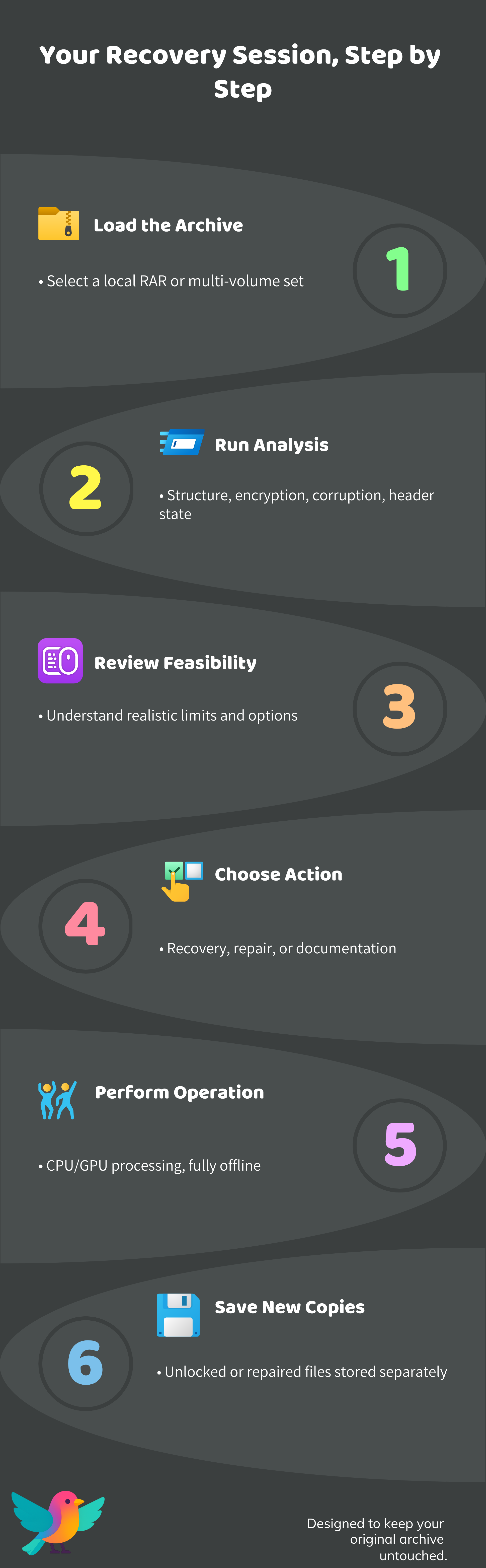 Your Recovery Session, Step by Step

Load the Archive

• Select a local RAR or multi-volume set

1

2

Run Analysis

• Structure, encryption, corruption, header state

Review Feasibility

• Understand realistic limits and options

3

4

Choose Action

• Recovery, repair, or documentation

Perform Operation

• CPU/GPU processing, fully offline

5

6

Save New Copies

• Unlocked or repaired files stored separately

Designed to keep your original archive untouched.