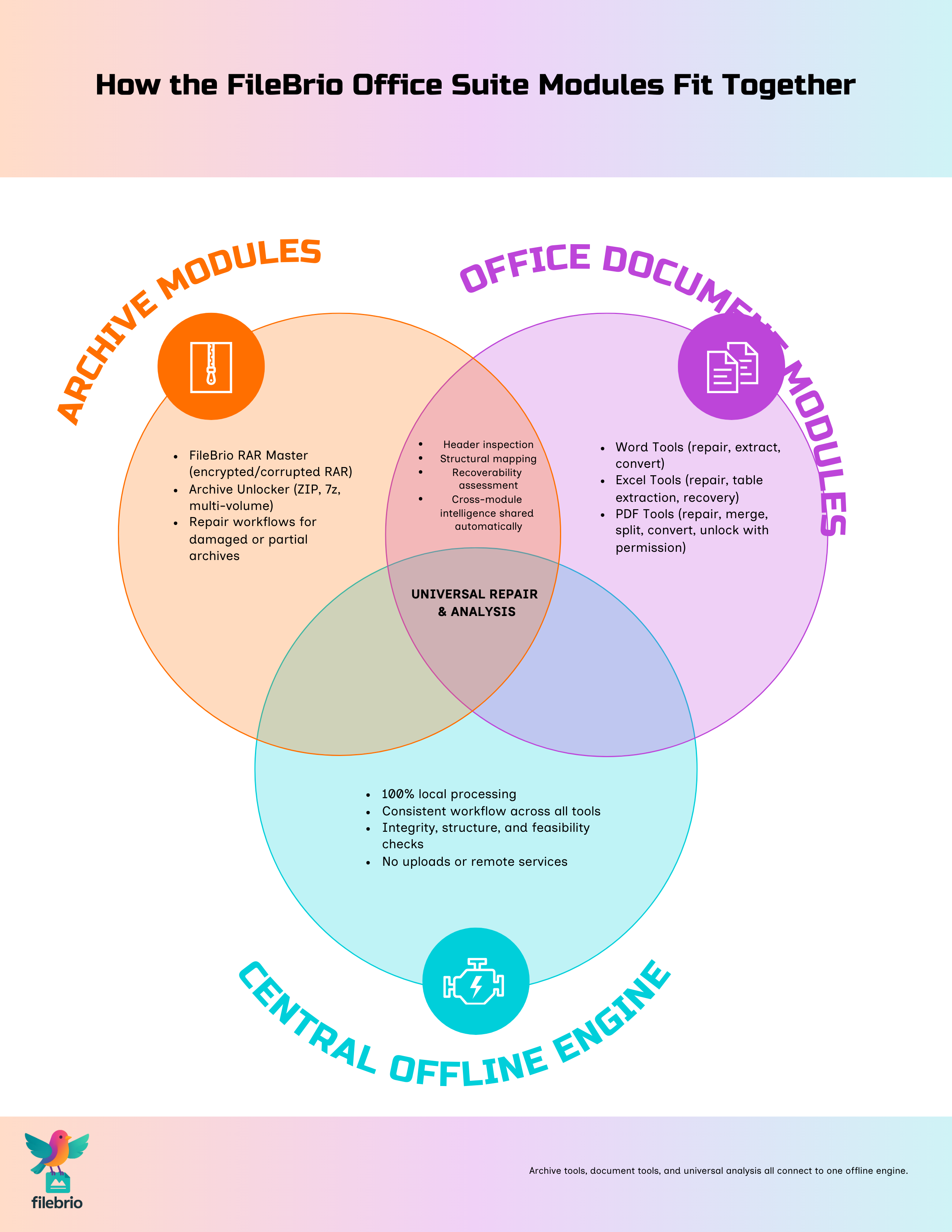 How the FileBrio Office Suite Modules Fit Together

ARCHIVE MODULES

OFFICE DOCUMENT MODULES

- FileBrio RAR Master (encrypted/corrupted RAR)
- Archive Unlocker (ZIP, 7z, multi-volume)
- Repair workflows for damaged or partial archives

- Header inspection
- Structural mapping
- Recoverability assessment
- Cross-module intelligence shared automatically

- Word Tools (repair, extract, convert)
- Excel Tools (repair, table extraction, recovery)
- PDF Tools (repair, merge, split, convert, unlock with permission)

UNIVERSAL REPAIR & ANALYSIS

- 100% local processing
- Consistent workflow across all tools
- Integrity, structure, and feasibility checks
- No uploads or remote services

CENTRAL OFFLINE ENGINE

filebrio

Archive tools, document tools, and universal analysis all connect to one offline engine.